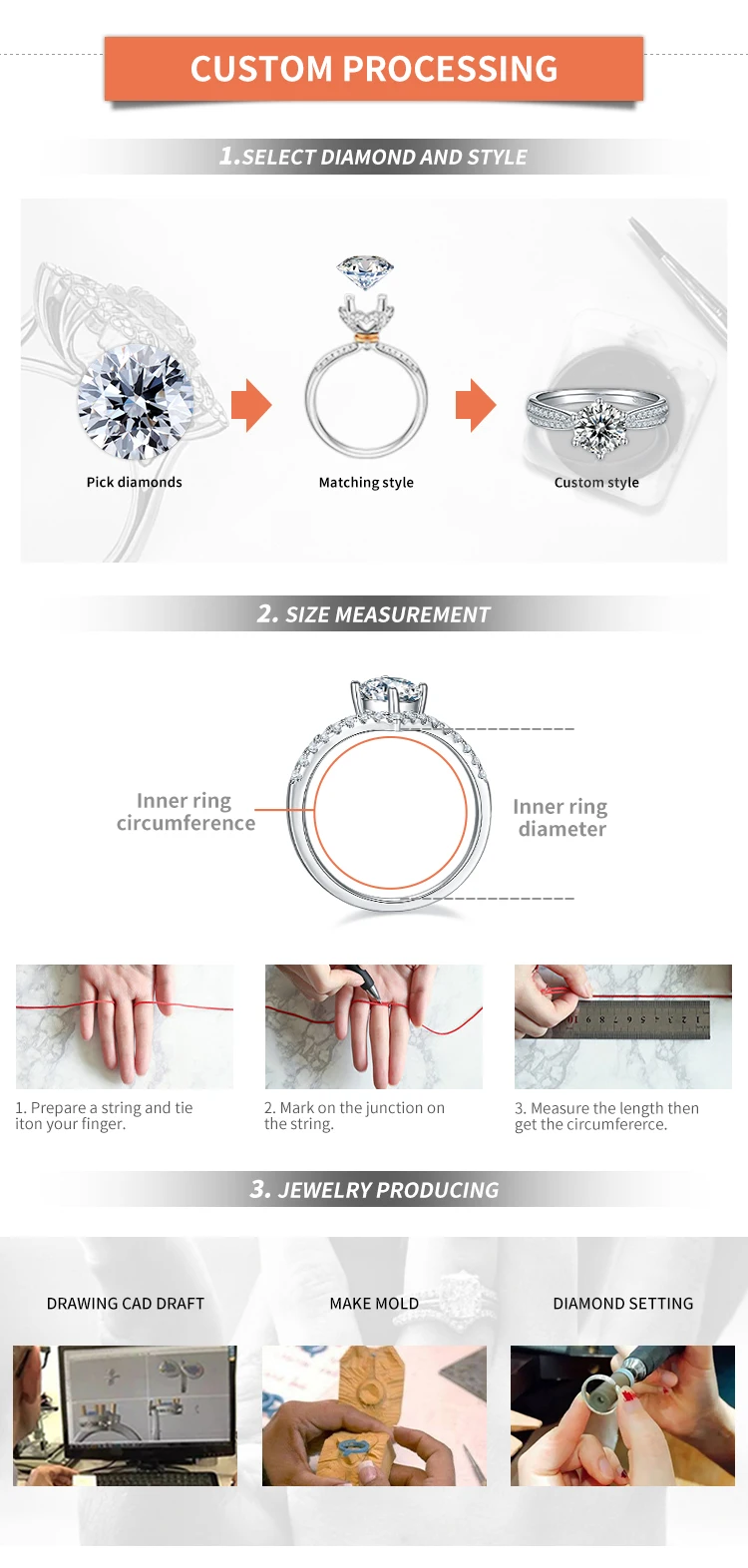 CUSTOM PROCESSING

1.SELECT DIAMOND AND STYLE

Pick diamonds

Matching style

Custom style

2. SIZE MEASUREMENT

Inner ring circumference

Inner ring diameter

1. Prepare a string and tie iton your finger.

2. Mark on the junction on the string.

3. Measure the length then get the circumfererce.

3. JEWELRY PRODUCING

DRAWING CAD DRAFT

MAKE MOLD

DIAMOND SETTING