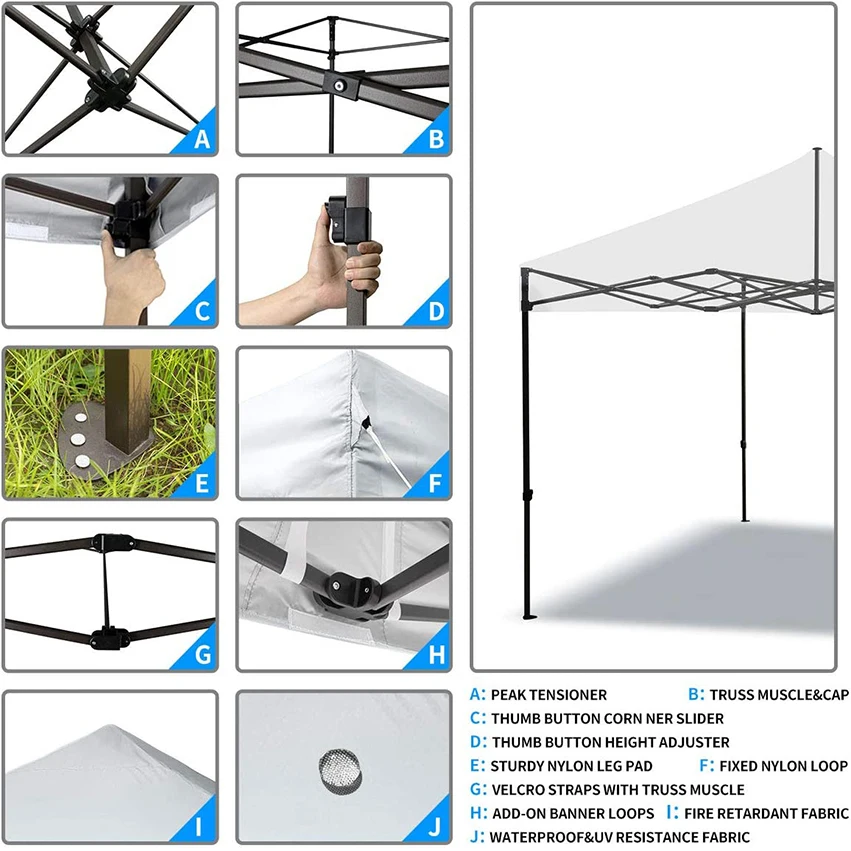 A
B
C
D
E
F
G
H
I
J

A: PEAK TENSIONER B: TRUSS MUSCLE&CAP
C: THUMB BUTTON CORN NER SLIDER
D: THUMB BUTTON HEIGHT ADJUSTER
E: STURDY NYLON LEG PAD F: FIXED NYLON LOOP
G: VELCRO STRAPS WITH TRUSS MUSCLE
H: ADD-ON BANNER LOOPS I: FIRE RETARDANT FABRIC
J: WATERPROOF&UV RESISTANCE FABRIC