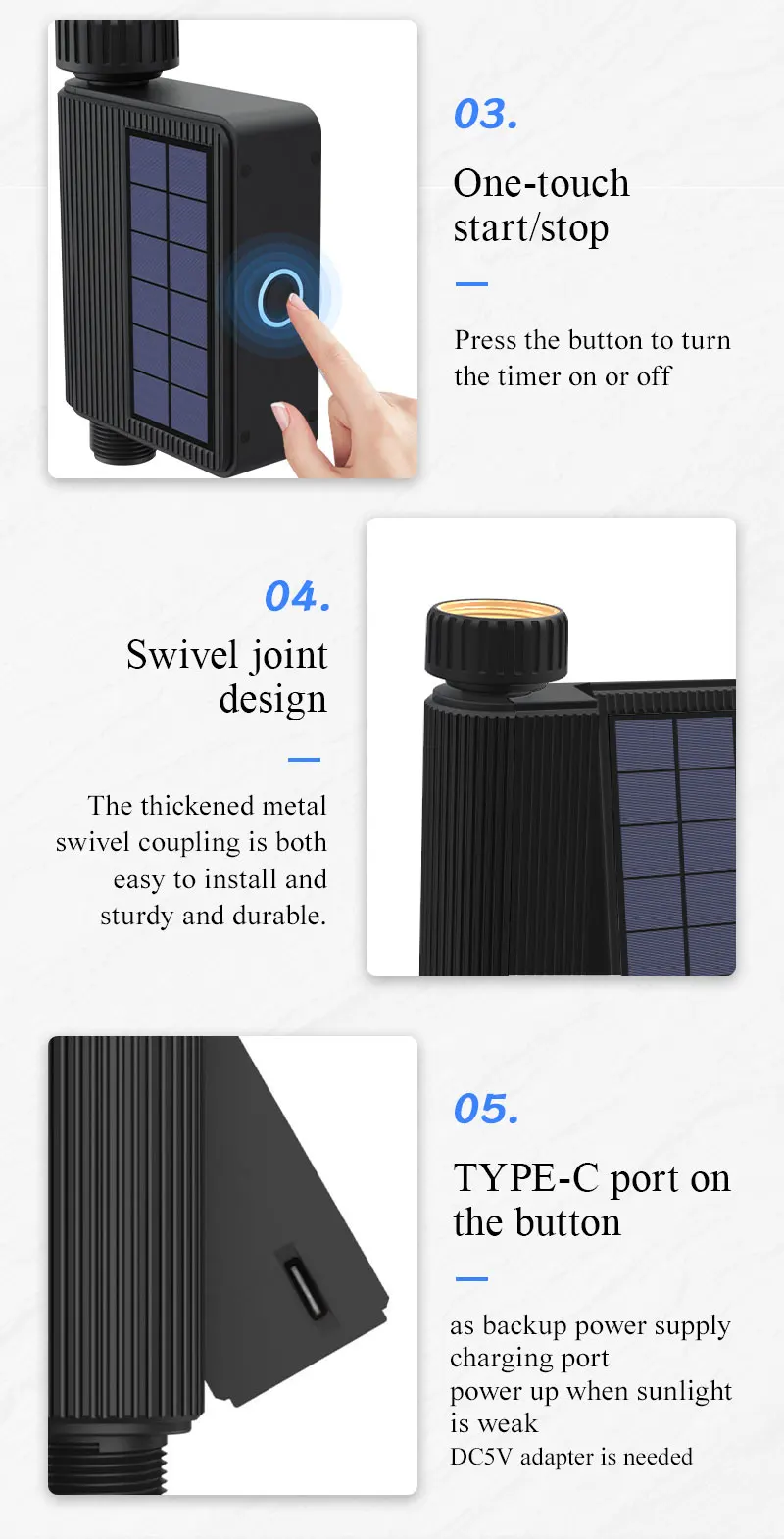 03.

One-touch start/stop

Press the button to turn the timer on or off

04.

Swivel joint design

The thickened metal swivel coupling is both easy to install and sturdy and durable.

05.

TYPE-C port on the button

as backup power supply charging port
power up when sunlight is weak
DC5V adapter is needed