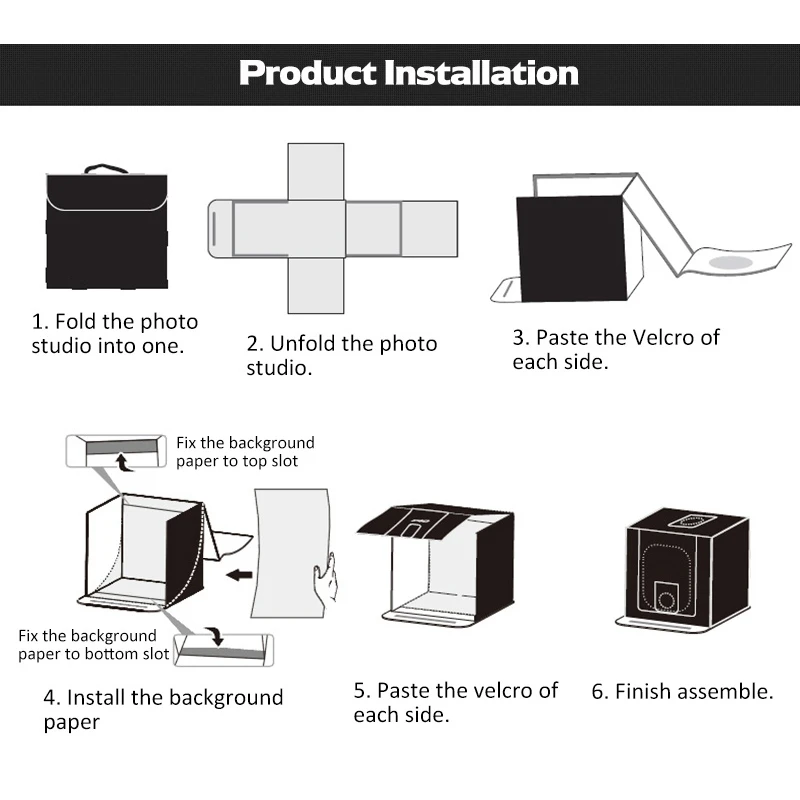 Product Installation

1. Fold the photo studio into one.

2. Unfold the photo studio.

3. Paste the Velcro of each side.

Fix the background paper to top slot

Fix the background paper to bottom slot

4. Install the background paper

5. Paste the velcro of each side.

6. Finish assemble.