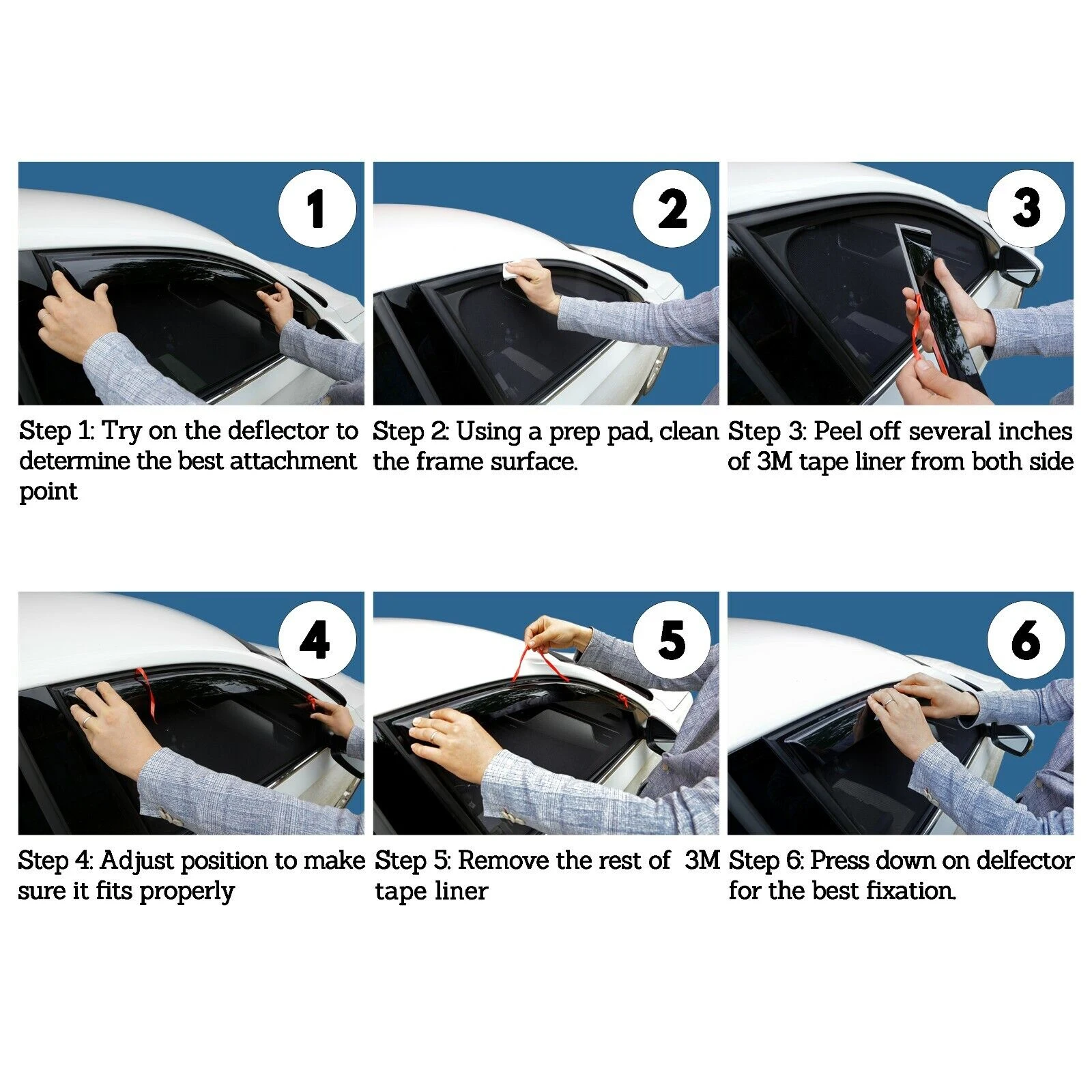 1

Step 1: Try on the deflector to determine the best attachment point

2

Step 2: Using a prep pad, clean the frame surface.

3

Step 3: Peel off several inches of 3M tape liner from both side

4

Step 4: Adjust position to make sure it fits properly

5

Step 5: Remove the rest of 3M tape liner

6

Step 6: Press down on delfector for the best fixation.