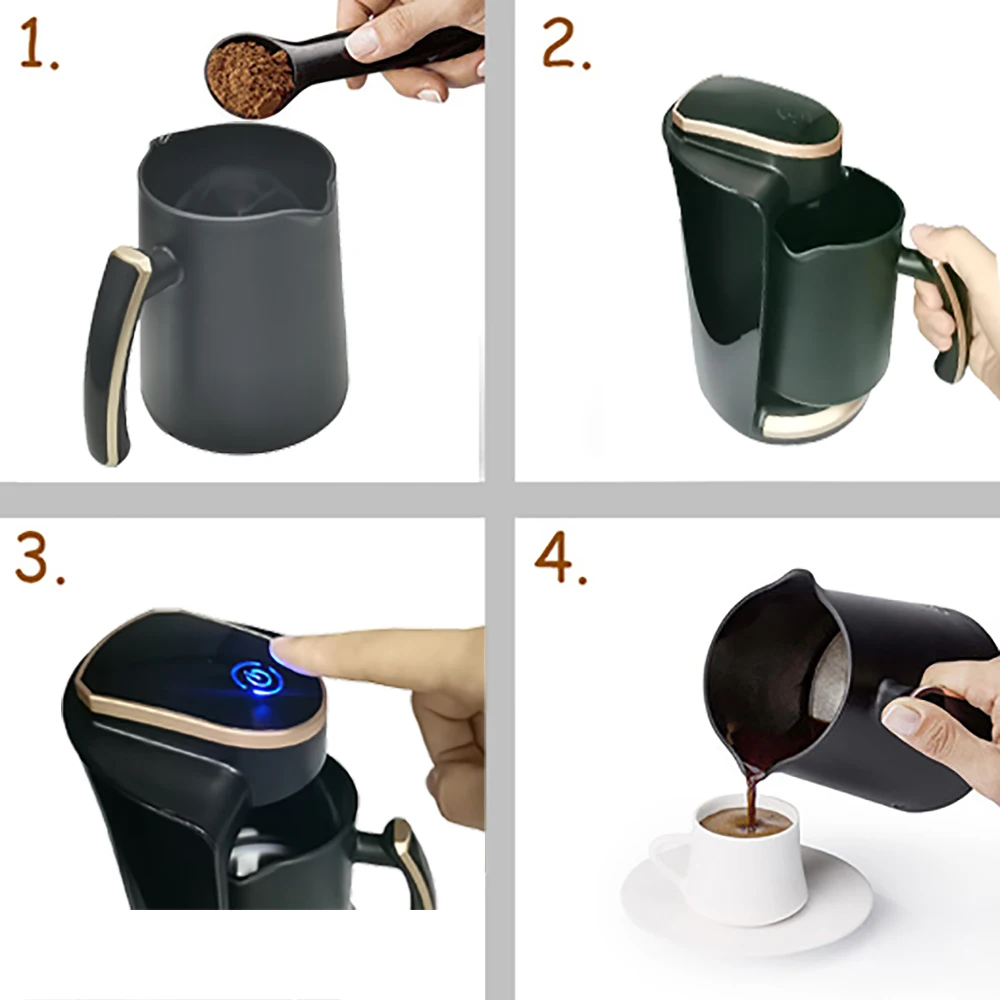 1.

2.

3.

4.