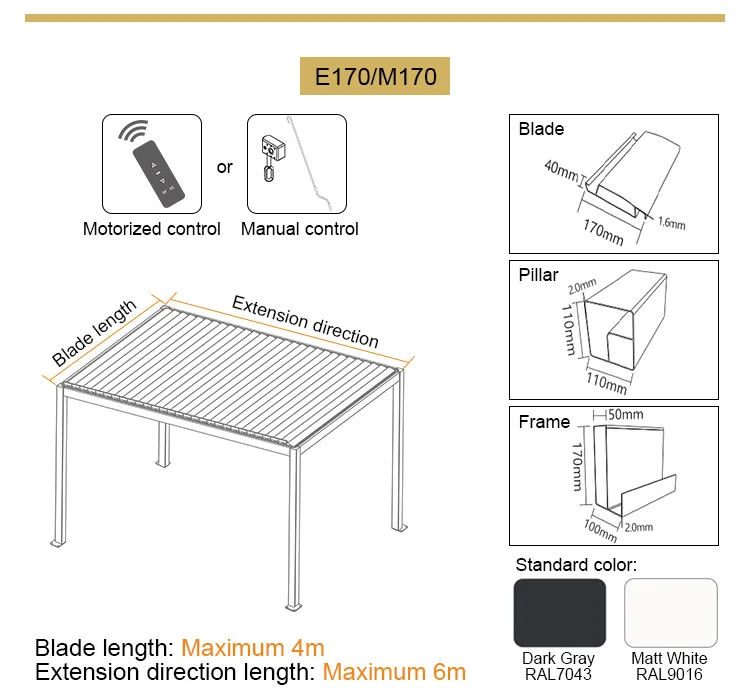 E170/M170

or

Motorized control

Manual control

Blade length

Extension direction

Blade length: Maximum 4m
Extension direction length: Maximum 6m

Blade

40mm

170mm

1.6mm

Pillar

2.0mm

110mm

110mm

Frame

50mm

170mm

100mm

2.0mm

Standard color:

Dark Gray
RAL7043

Matt White
RAL9016