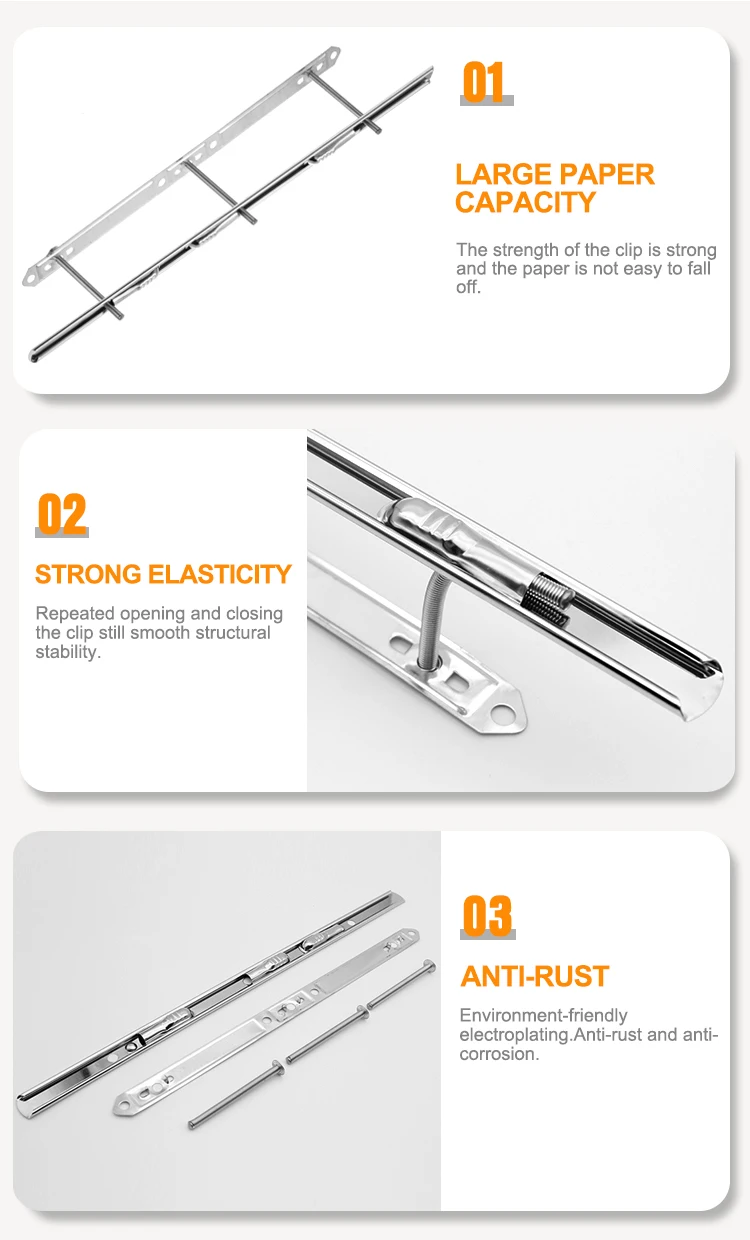 01

LARGE PAPER CAPACITY

The strength of the clip is strong and the paper is not easy to fall off.

02

STRONG ELASTICITY

Repeated opening and closing the clip still smooth structural stability.

03

ANTI-RUST

Environment-friendly electroplating.Anti-rust and anti-corrosion.