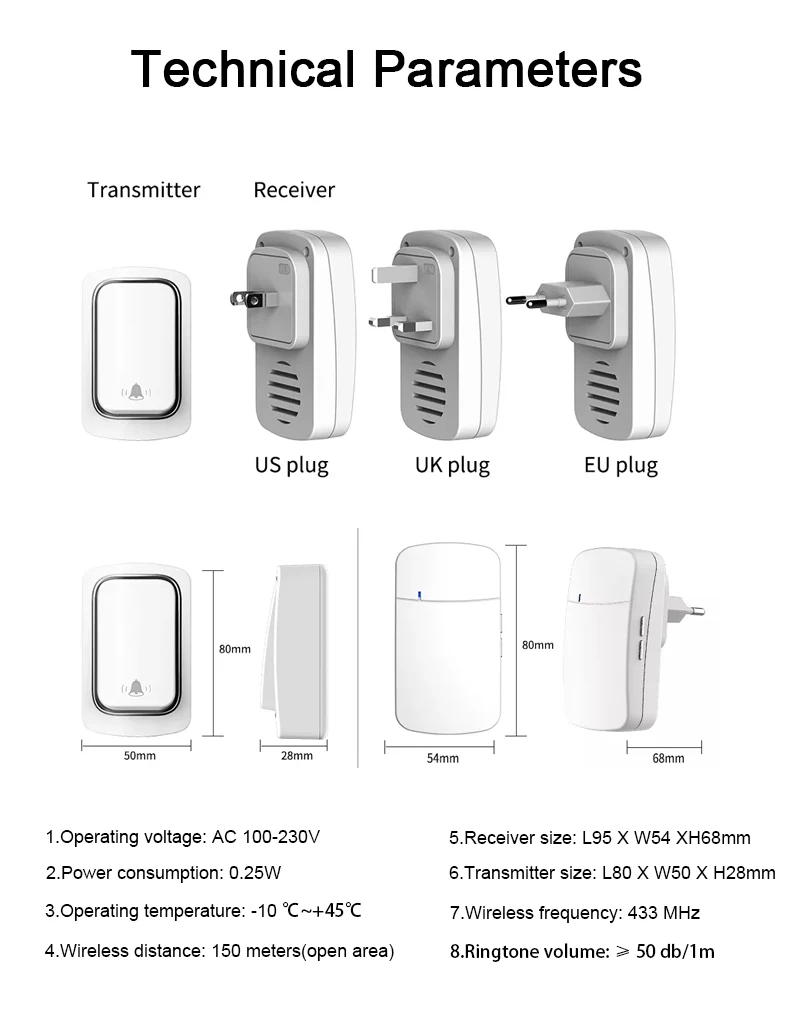 Technical Parameters

Transmitter

Receiver

US plug

UK plug

EU plug

80mm

50mm

28mm

80mm

54mm

68mm

1.Operating voltage: AC 100-230V

2.Power consumption: 0.25W

3.Operating temperature: -10 ℃~+45℃

4.Wireless distance: 150 meters(open area)

5.Receiver size: L95 X W54 XH68mm

6.Transmitter size: L80 X W50 X H28mm

7.Wireless frequency: 433 MHz

8.Ringtone volume: ⩾ 50 db/1m