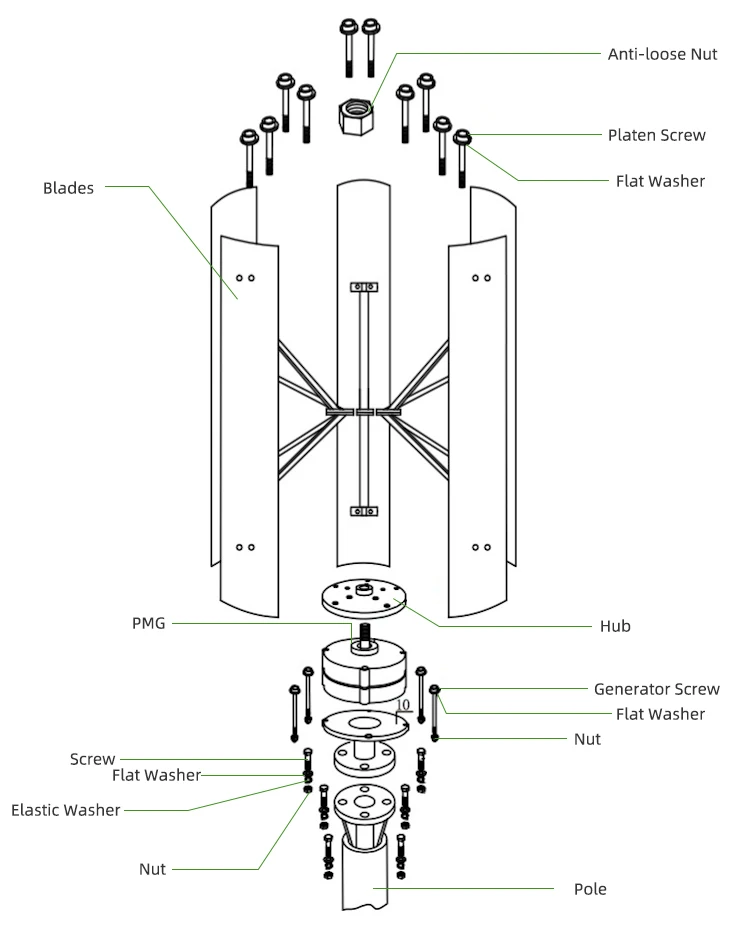 Anti-loose Nut

Platen Screw

Flat Washer

Blades

PMG

Hub

Generator Screw

Flat Washer

10

Nut

Screw

Flat Washer

Elastic Washer

Nut

Pole