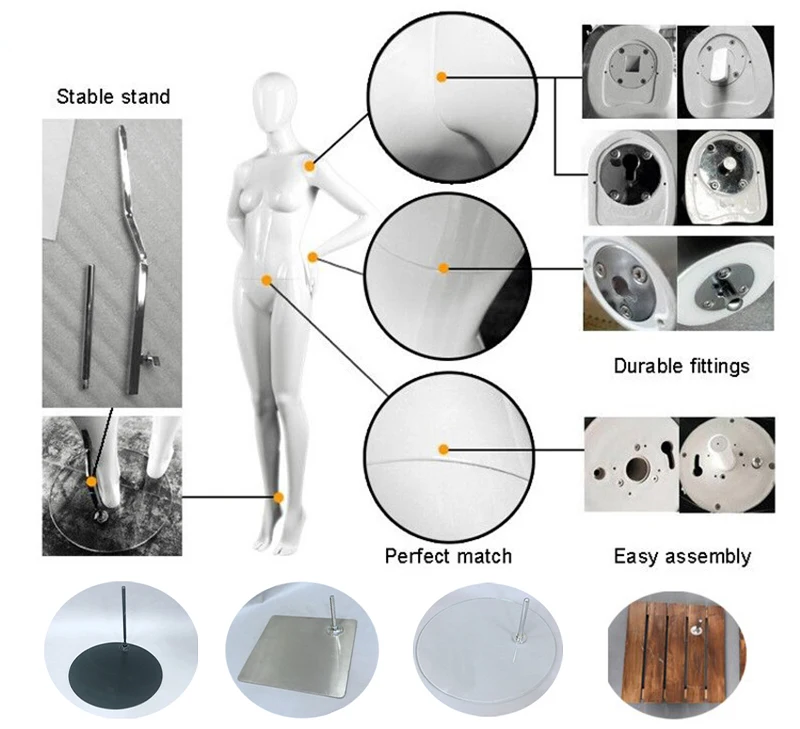 Stable stand

Durable fittings

Perfect match

Easy assembly