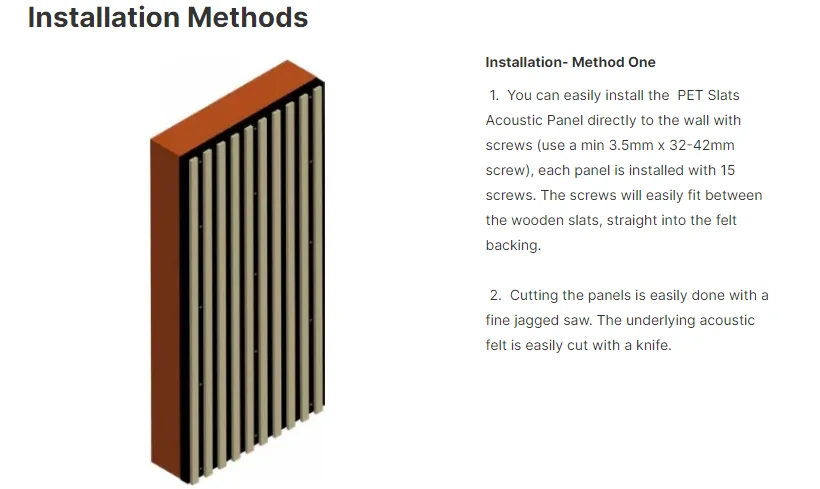 Installation Methods

Installation- Method One

1. You can easily install the PET Slats Acoustic Panel directly to the wall with screws (use a min 3.5mm x 32-42mm screw), each panel is installed with 15 screws. The screws will easily fit between the wooden slats, straight into the felt backing.

2. Cutting the panels is easily done with a fine jagged saw. The underlying acoustic felt is easily cut with a knife.