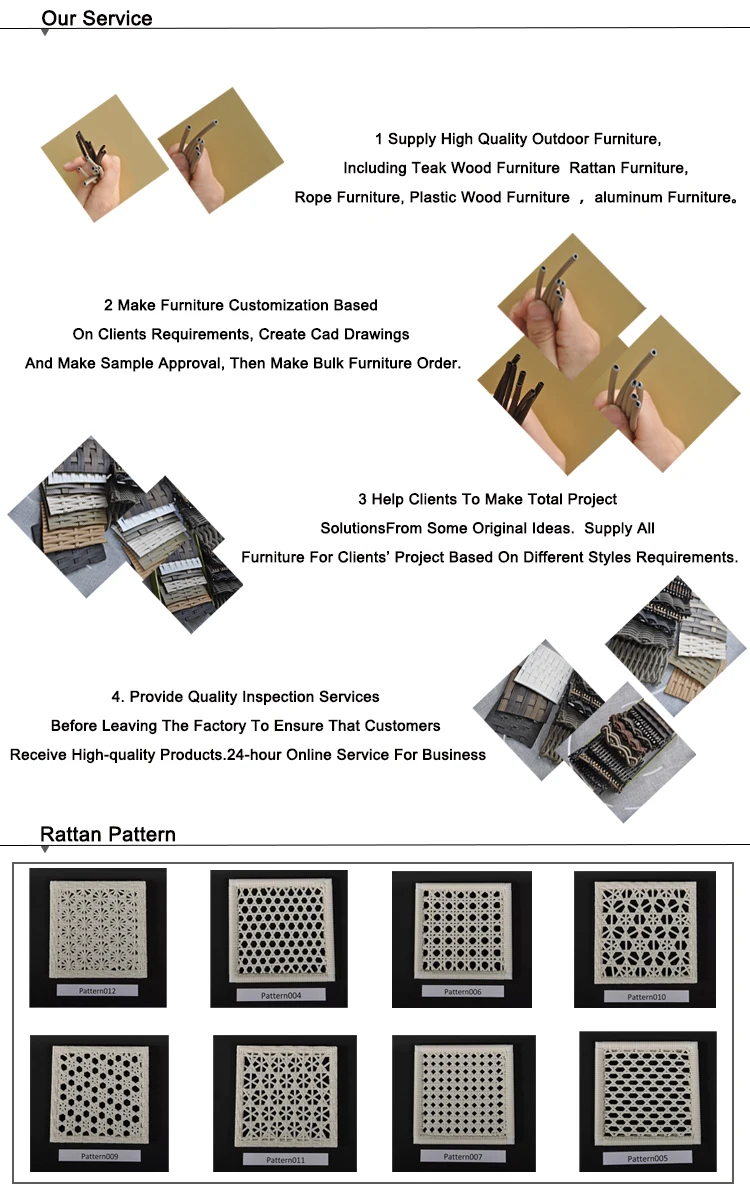 Our Service

1 Supply High Quality Outdoor Furniture, Including Teak Wood Furniture  Rattan Furniture, Rope Furniture, Plastic Wood Furniture ， aluminum Furniture。

2 Make Furniture Customization Based On Clients Requirements, Create Cad Drawings And Make Sample Approval, Then Make Bulk Furniture Order.

3 Help Clients To Make Total Project SolutionsFrom Some Original Ideas.  Supply All Furniture For Clients' Project Based On Different Styles Requirements.

4. Provide Quality Inspection Services Before Leaving The Factory To Ensure That Customers Receive High-quality Products.24-hour Online Service For Business

Rattan Pattern

Pattern012

Pattern004

Pattern006

Pattern010

Pattern009

Pattern011

Pattern007

Pattern005