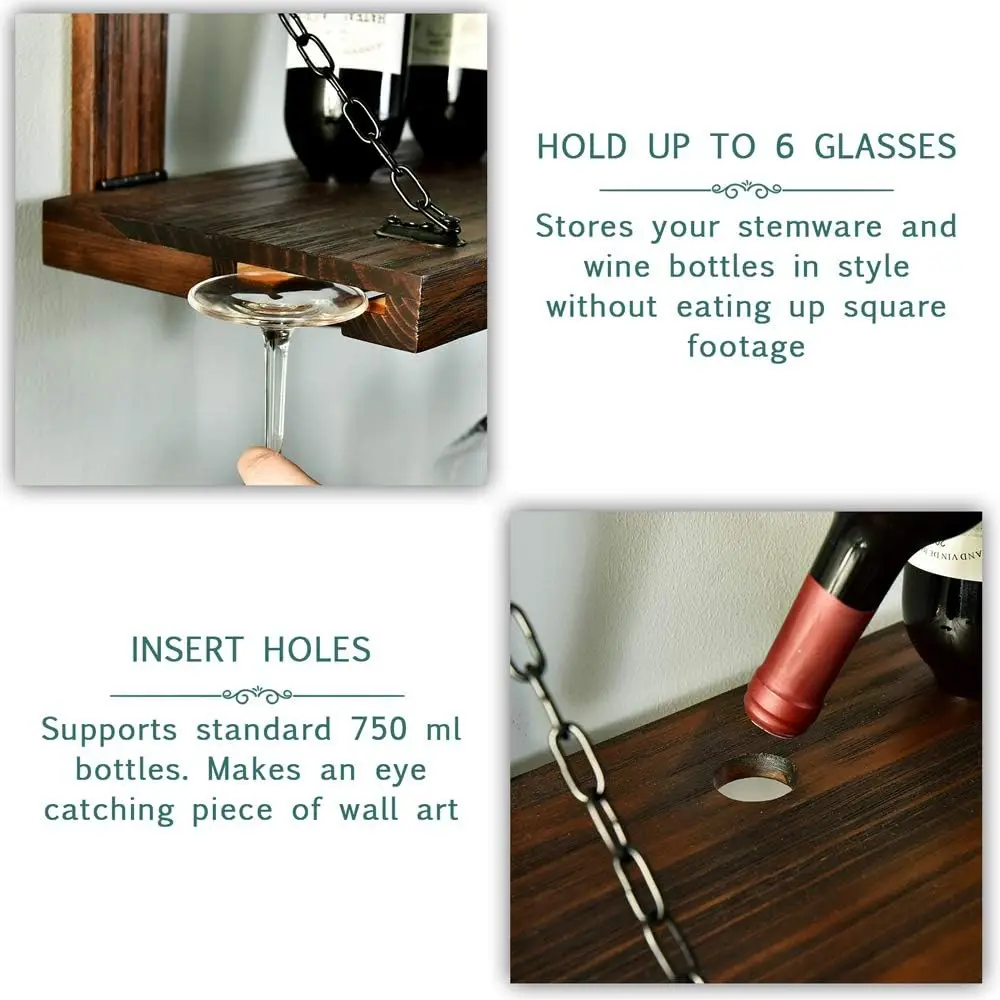 HOLD UP TO 6 GLASSES

Stores your stemware and wine bottles in style without eating up square footage

INSERT HOLES

Supports standard 750 ml bottles. Makes an eye catching piece of wall art