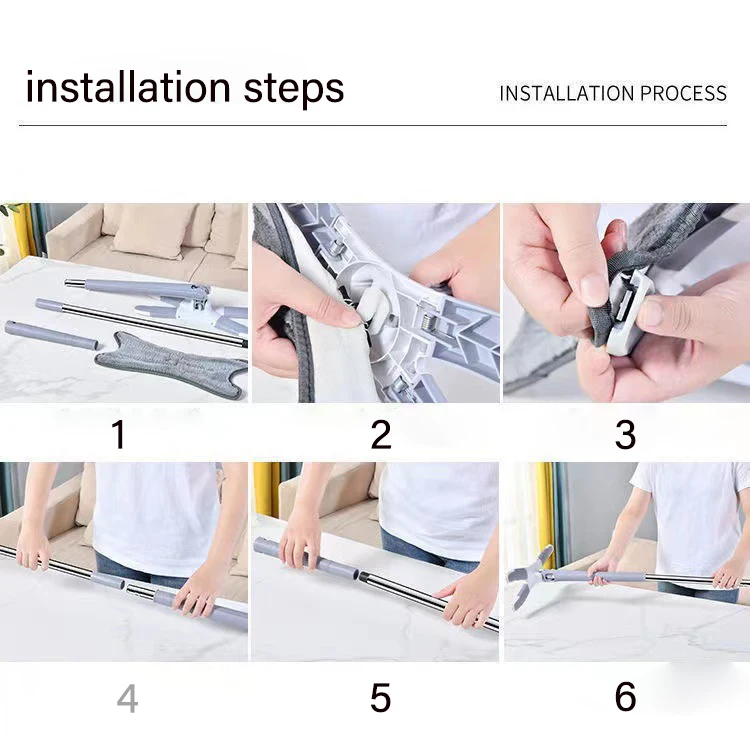 installation steps

INSTALLATION PROCESS

1

2

3

4

5

6