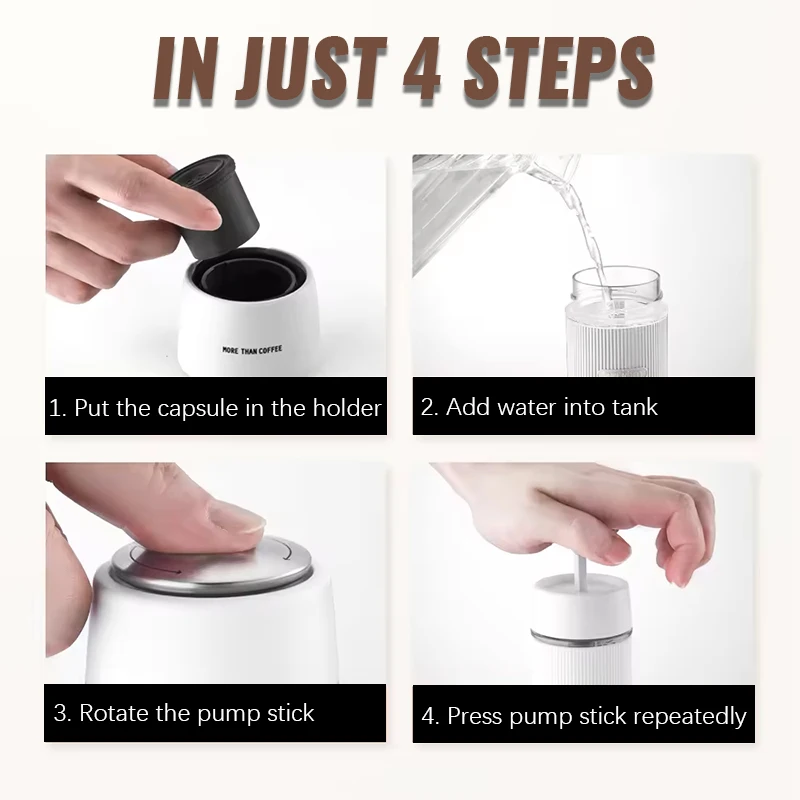 IN JUST 4 STEPS

MORE THAN COFFEE

1. Put the capsule in the holder

2. Add water into tank

3. Rotate the pump stick

4. Press pump stick repeatedly