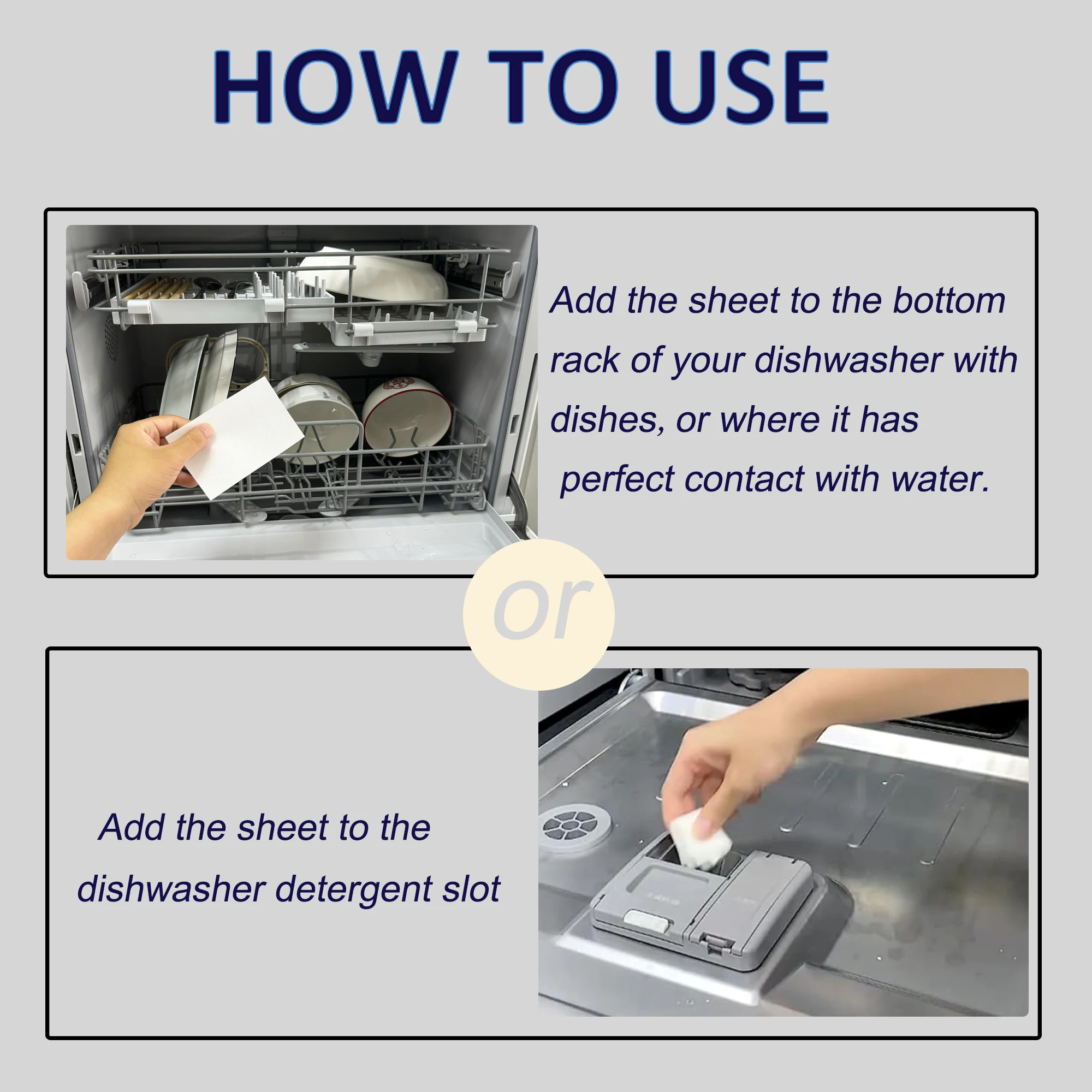 HOW TO USE

Add the sheet to the bottom rack of your dishwasher with dishes, or where it has perfect contact with water.

or

Add the sheet to the dishwasher detergent slot