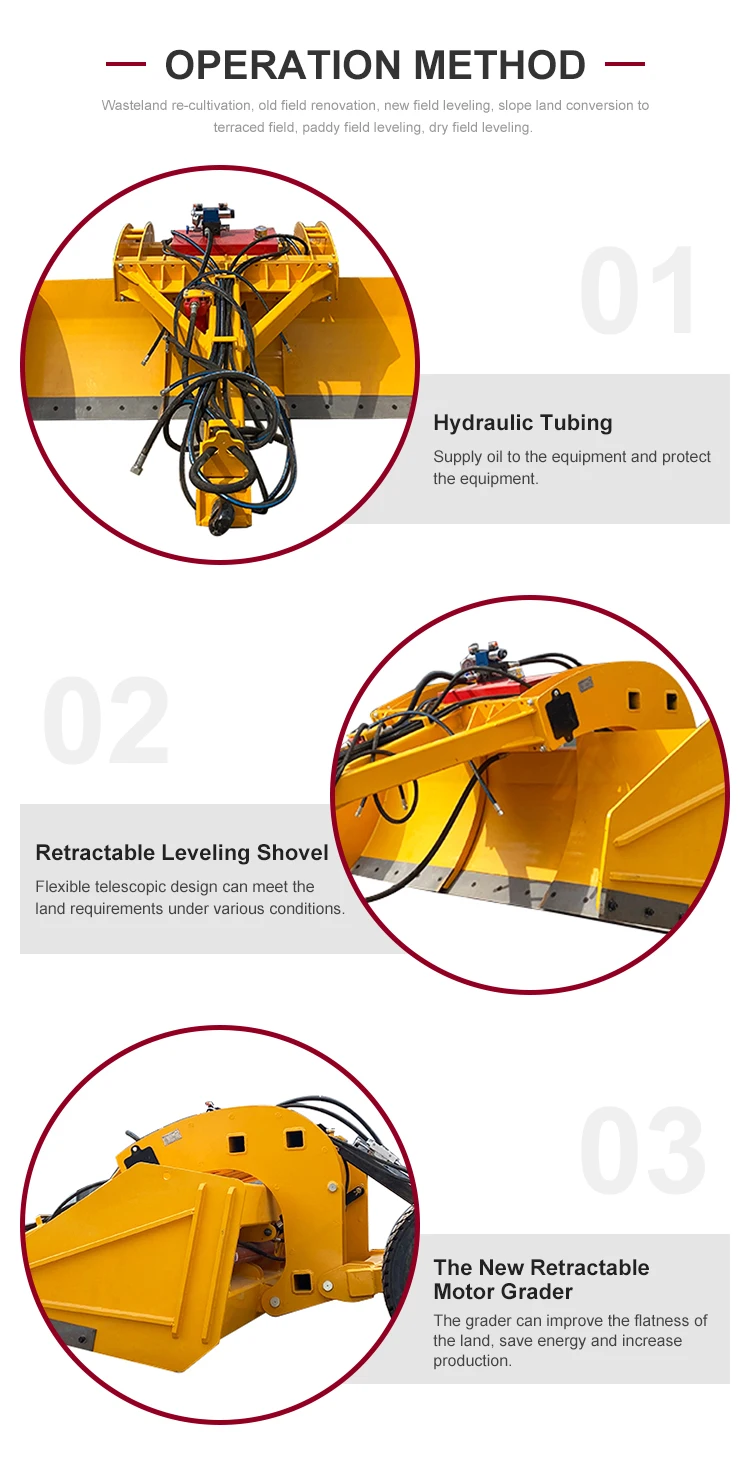 OPERATION METHOD

Wasteland re-cultivation, old field renovation, new field leveling, slope land conversion to terraced field, paddy field leveling, dry field leveling.

01

Hydraulic Tubing

Supply oil to the equipment and protect the equipment.

02

Retractable Leveling Shovel

Flexible telescopic design can meet the land requirements under various conditions.

03

The New Retractable Motor Grader

The grader can improve the flatness of the land, save energy and increase production.