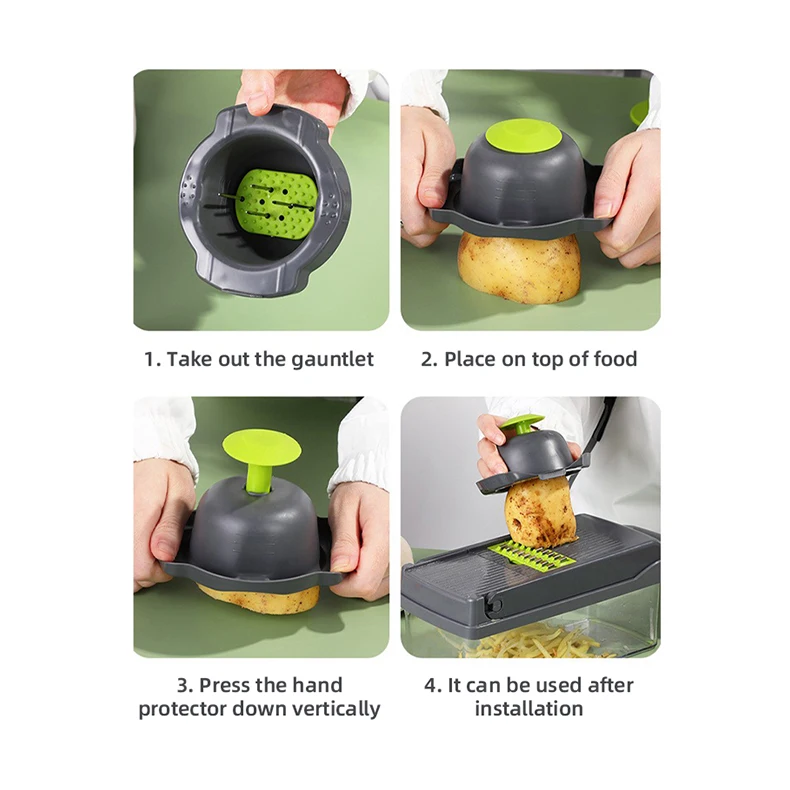 1. Take out the gauntlet

2. Place on top of food

3. Press the hand protector down vertically

4. It can be used after installation