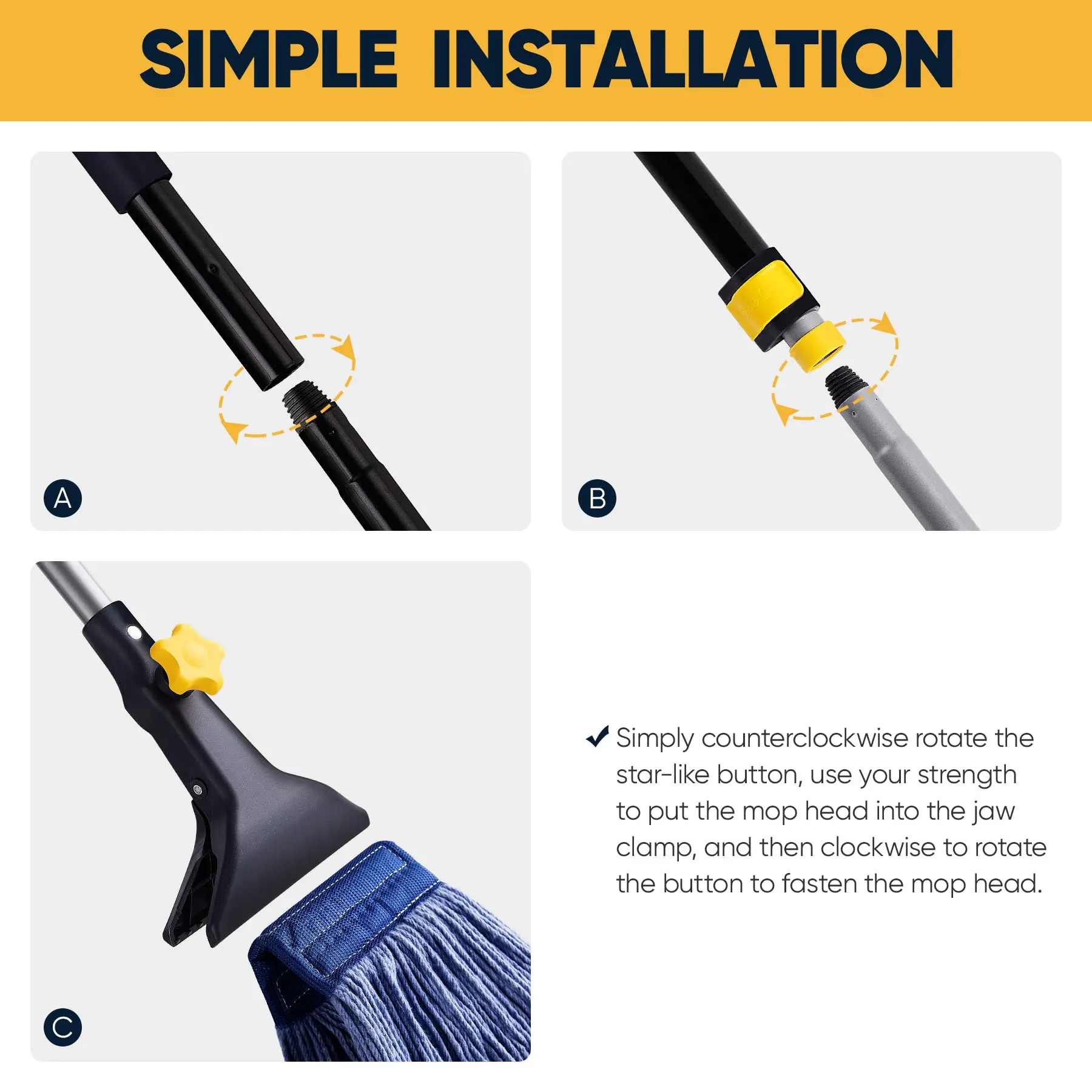 SIMPLE INSTALLATION

A

B

C

✓ Simply counterclockwise rotate the star-like button, use your strength to put the mop head into the jaw clamp, and then clockwise to rotate the button to fasten the mop head.