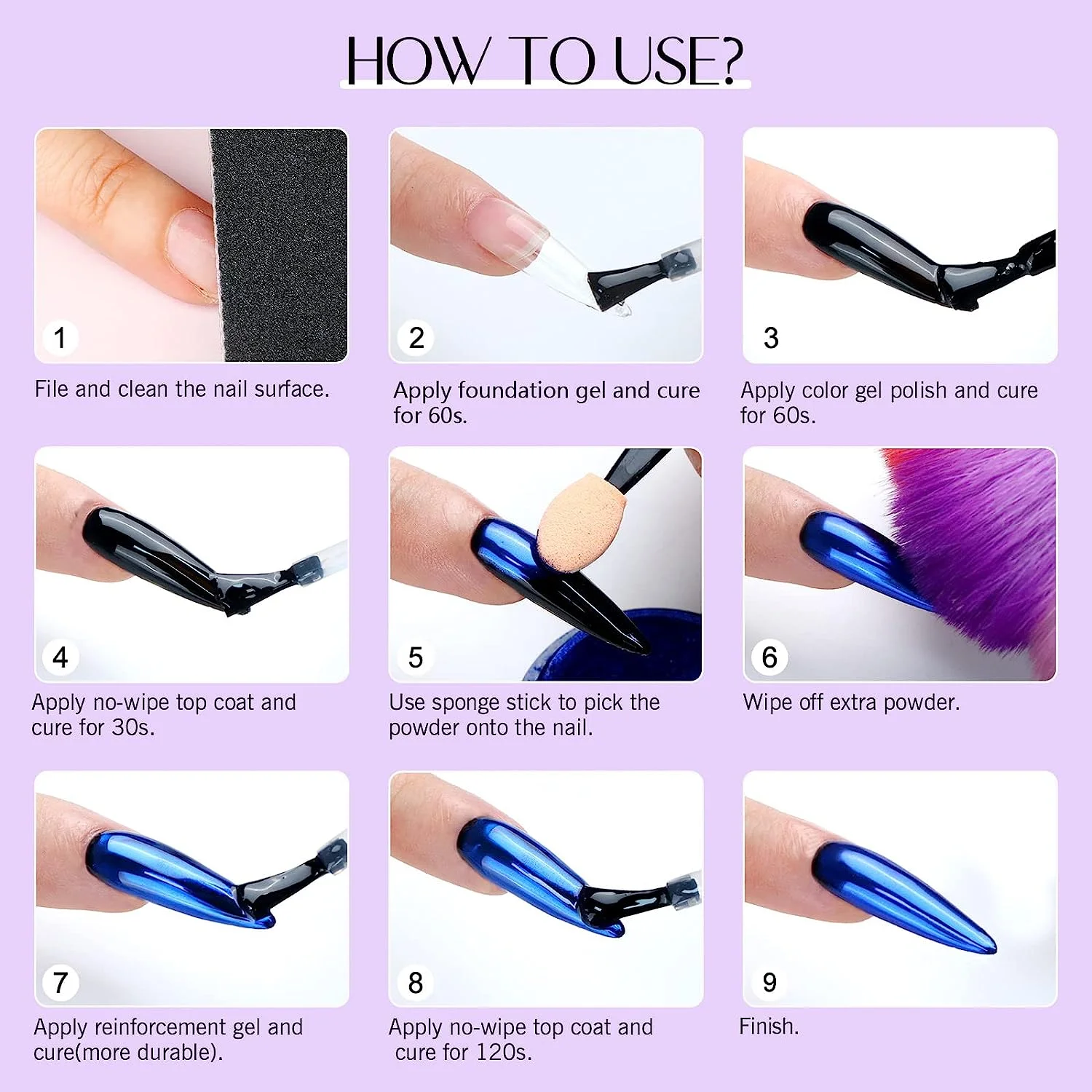 HOW TO USE?

1
File and clean the nail surface.

2
Apply foundation gel and cure for 60s.

3
Apply color gel polish and cure for 60s.

4
Apply no-wipe top coat and cure for 30s.

5
Use sponge stick to pick the powder onto the nail.

6
Wipe off extra powder.

7
Apply reinforcement gel and cure(more durable).

8
Apply no-wipe top coat and cure for 120s.

9
Finish.