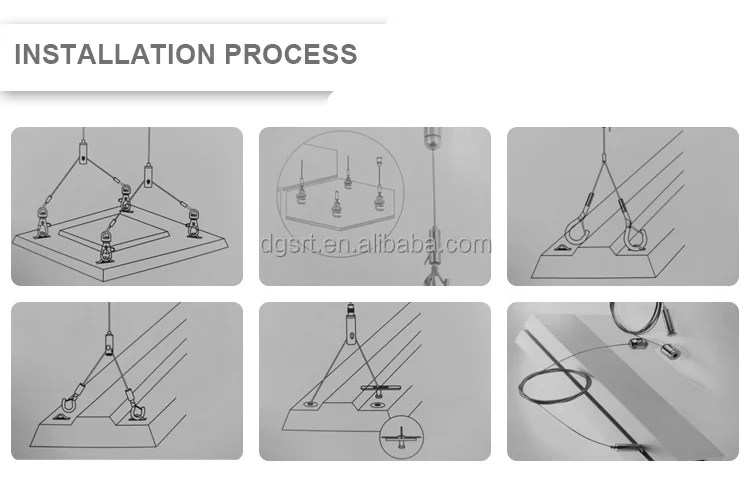 INSTALLATION PROCESS

dgsrt.en.alibaba.com