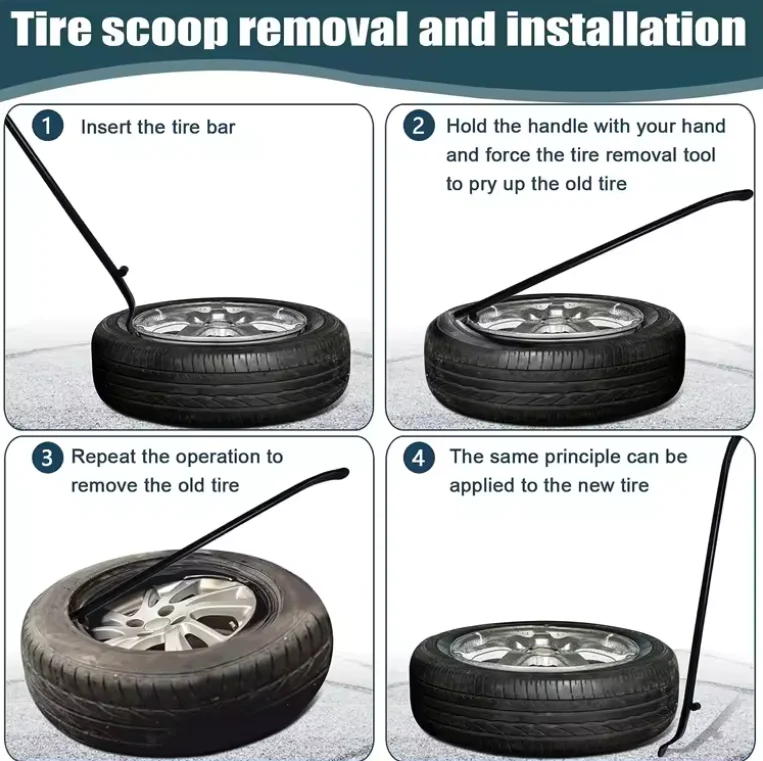 Tire scoop removal and installation

1 Insert the tire bar

2 Hold the handle with your hand and force the tire removal tool to pry up the old tire

3 Repeat the operation to remove the old tire

4 The same principle can be applied to the new tire