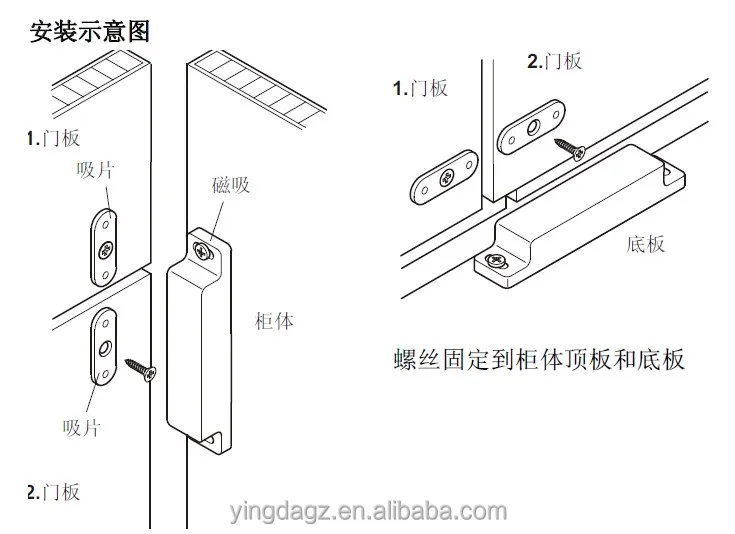 安装示意图

1.门板

吸片

磁吸

柜体

吸片

2.门板

2.门板

1.门板

底板

螺丝固定到柜体顶板和底板

yingdagz.en.alibaba.com