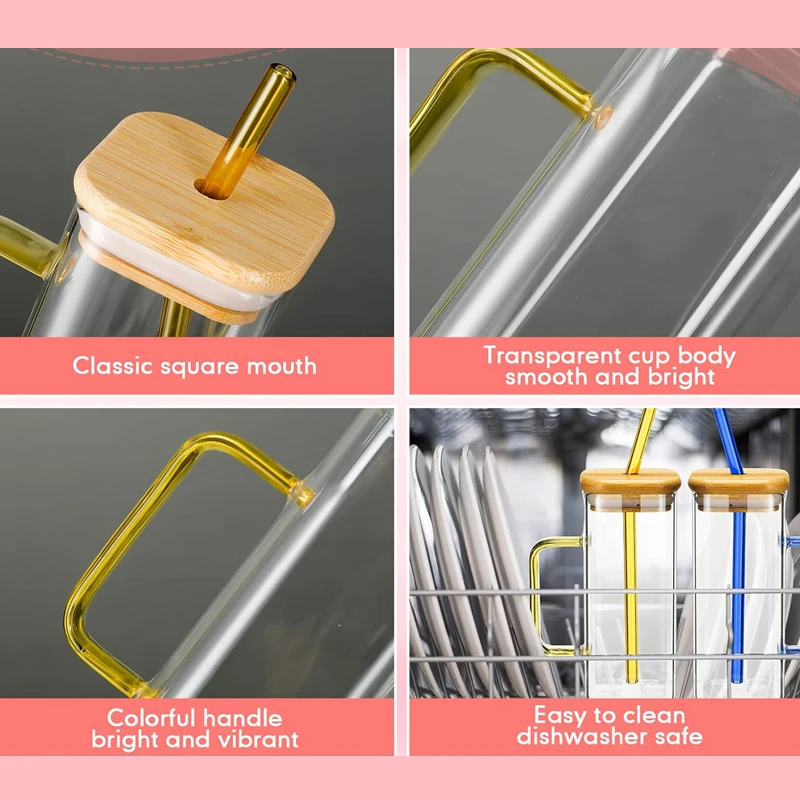 Classic square mouth

Transparent cup body
smooth and bright

Colorful handle
bright and vibrant

Easy to clean
dishwasher safe