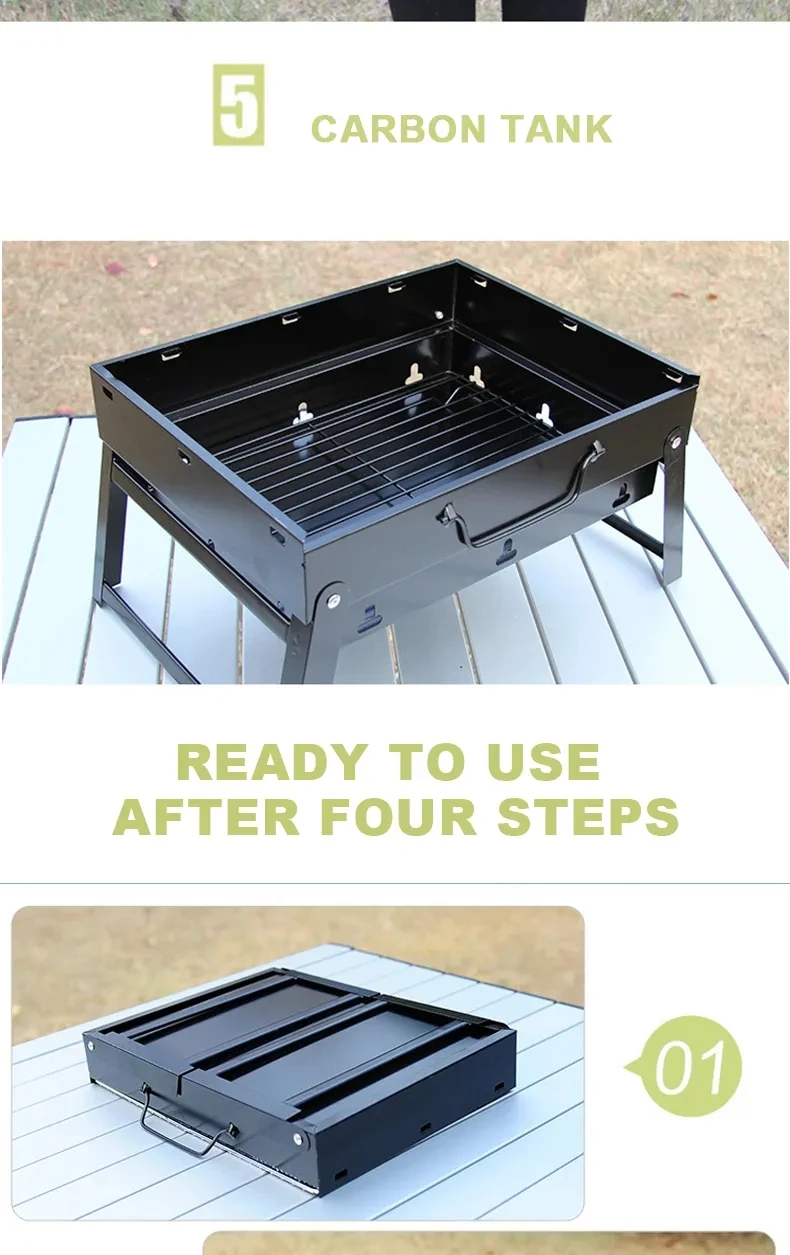 5

CARBON TANK

READY TO USE
AFTER FOUR STEPS

01