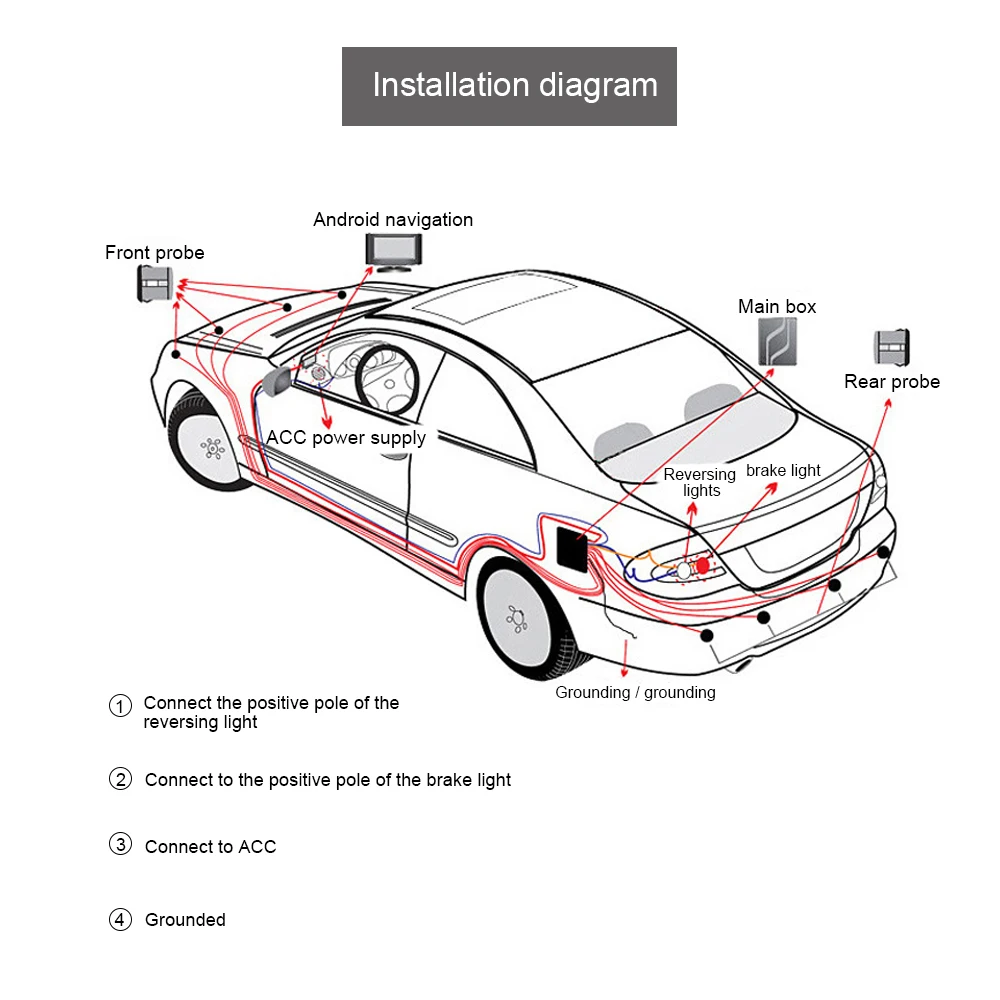 Installation diagram

Android navigation

Front probe

Main box

Rear probe

ACC power supply

Reversing lights

brake light

Grounding / grounding

① Connect the positive pole of the reversing light

② Connect to the positive pole of the brake light

③ Connect to ACC

④ Grounded