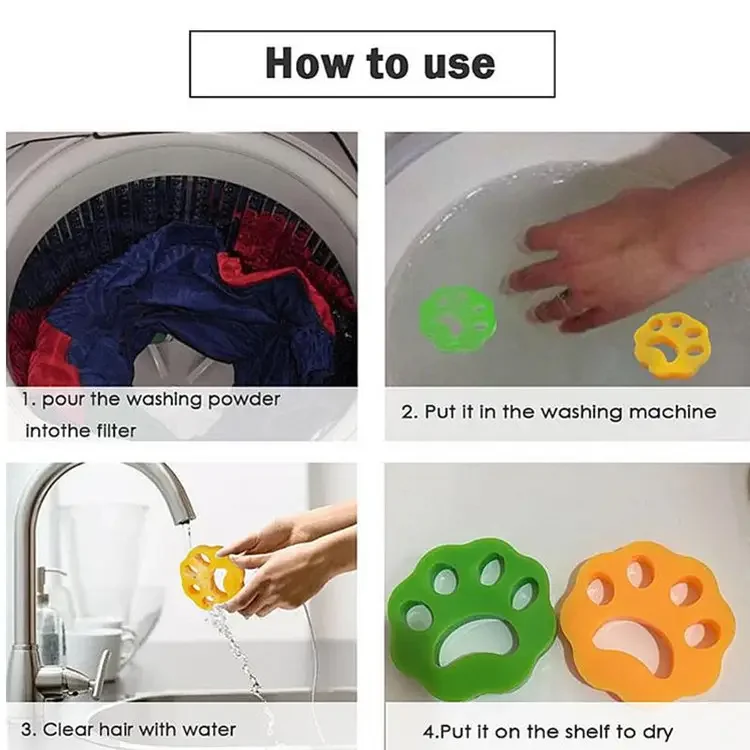 How to use

1. pour the washing powder intothe filter

2. Put it in the washing machine

3. Clear hair with water

4.Put it on the shelf to dry