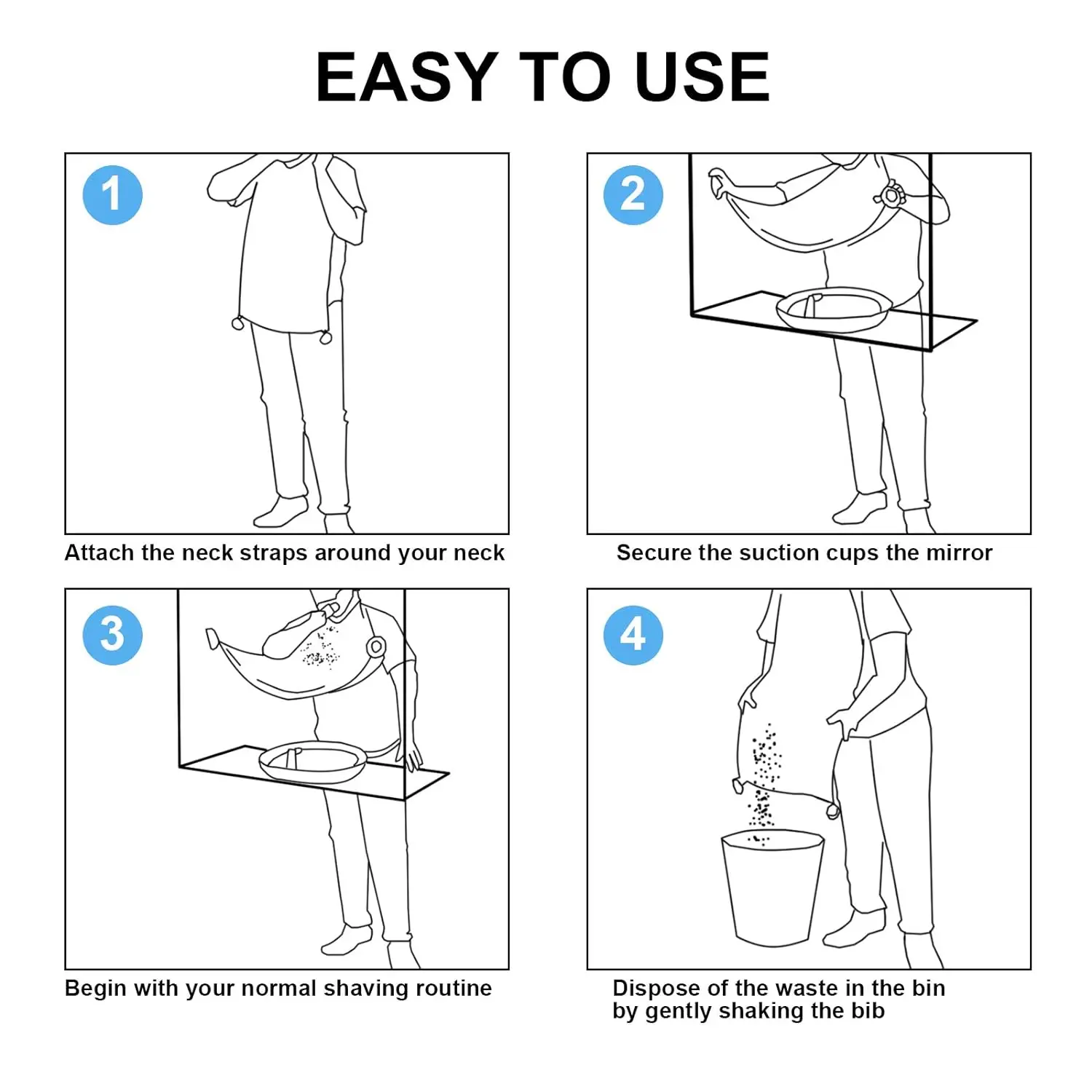 EASY TO USE

1

Attach the neck straps around your neck

2

Secure the suction cups the mirror

3

Begin with your normal shaving routine

4

Dispose of the waste in the bin by gently shaking the bib