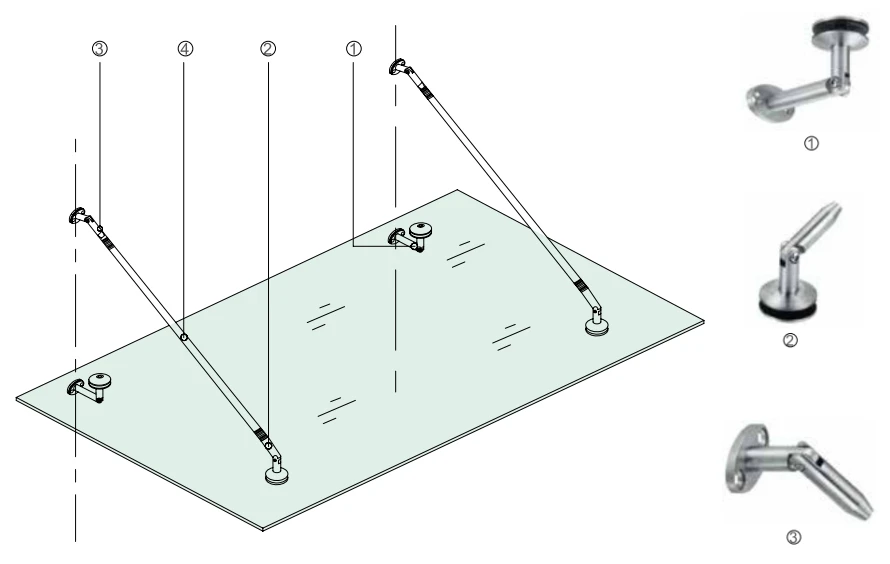 ③ ④ ② ①

①

②

③