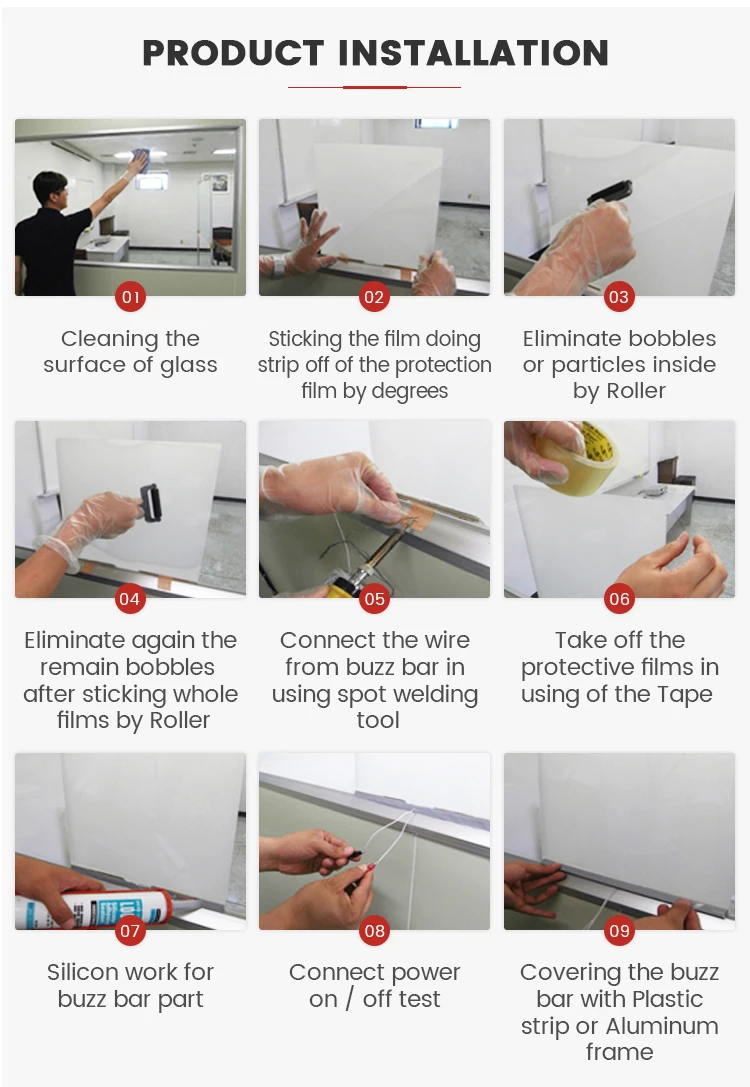 PRODUCT INSTALLATION

01
Cleaning the surface of glass

02
Sticking the film doing strip off of the protection film by degrees

03
Eliminate bobbles or particles inside by Roller

04
Eliminate again the remain bobbles after sticking whole films by Roller

05
Connect the wire from buzz bar in using spot welding tool

06
Take off the protective films in using of the Tape

07
Silicon work for buzz bar part

08
Connect power on / off test

09
Covering the buzz bar with Plastic strip or Aluminum frame