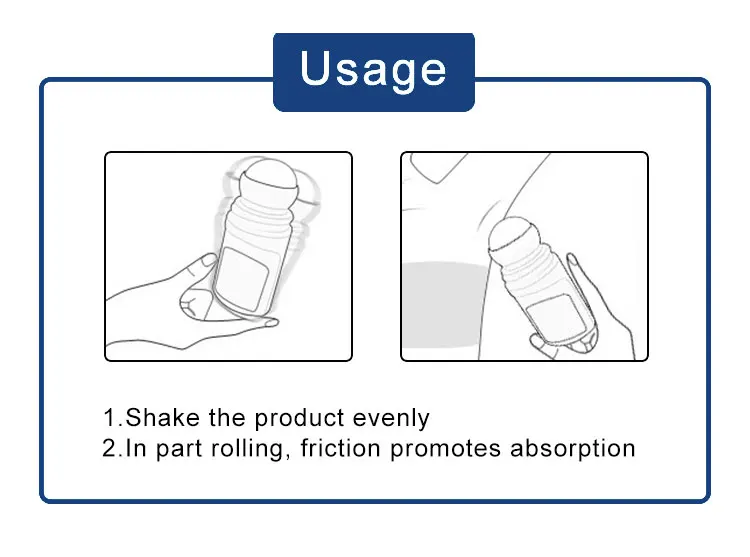 Usage

1.Shake the product evenly
2.In part rolling, friction promotes absorption