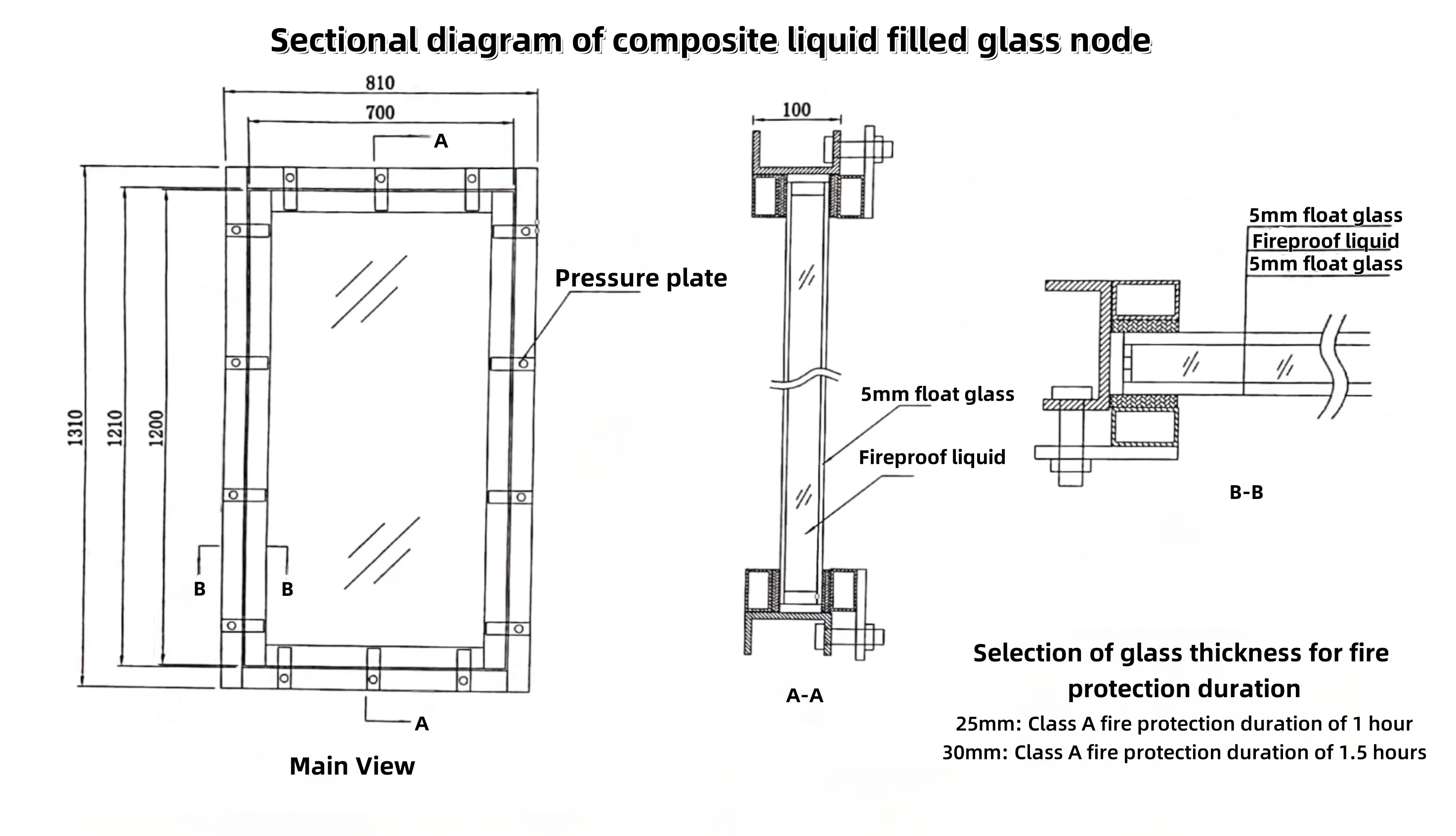 Sectional diagram of composite liquid filled glass node

810
700
A
1310
1210
1200
Pressure plate
B
B
A
Main View

100
5mm float glass
Fireproof liquid
A-A

5mm float glass
Fireproof liquid
5mm float glass
B-B

Selection of glass thickness for fire protection duration
25mm: Class A fire protection duration of 1 hour
30mm: Class A fire protection duration of 1.5 hours