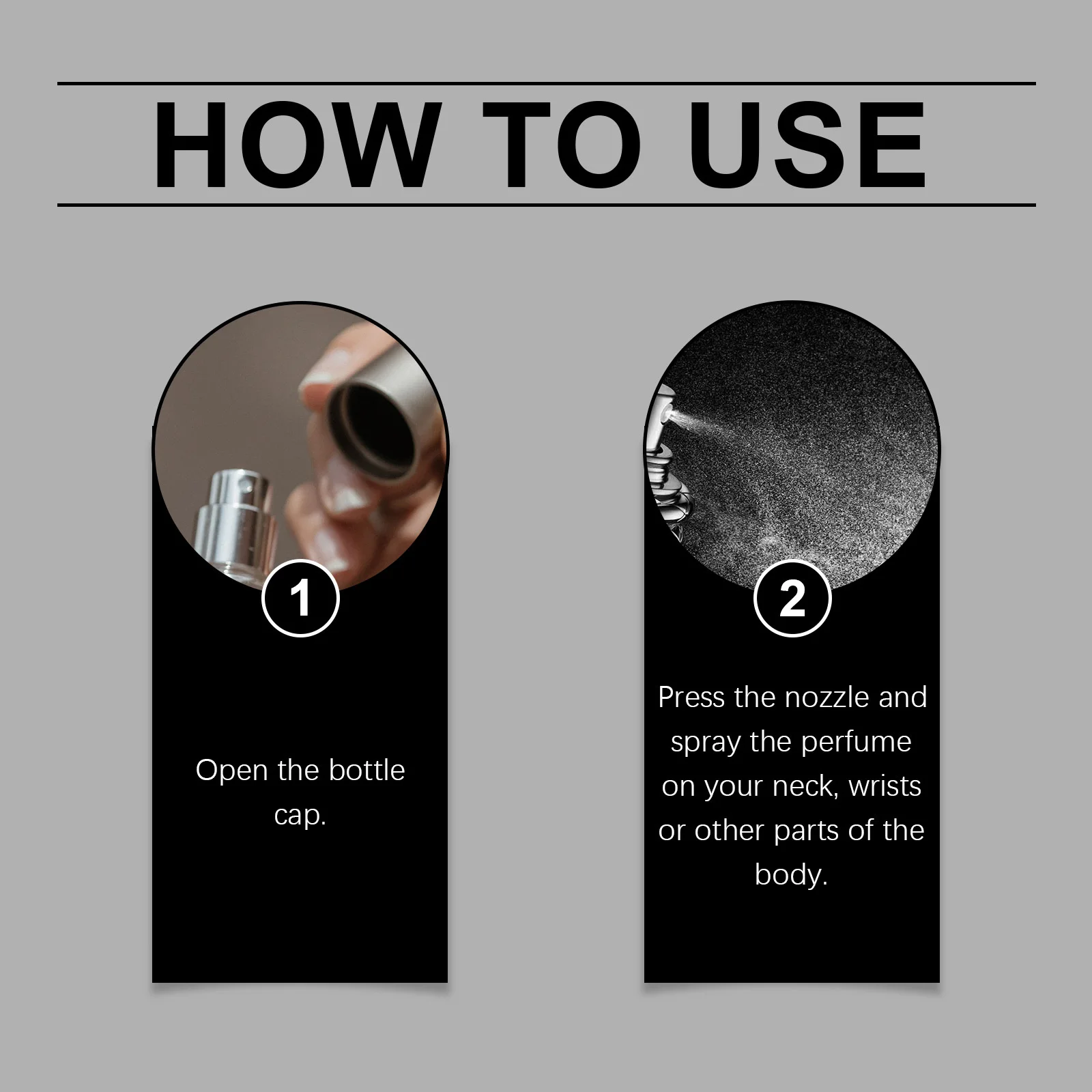 HOW TO USE

1

Open the bottle cap.

2

Press the nozzle and spray the perfume on your neck, wrists or other parts of the body.