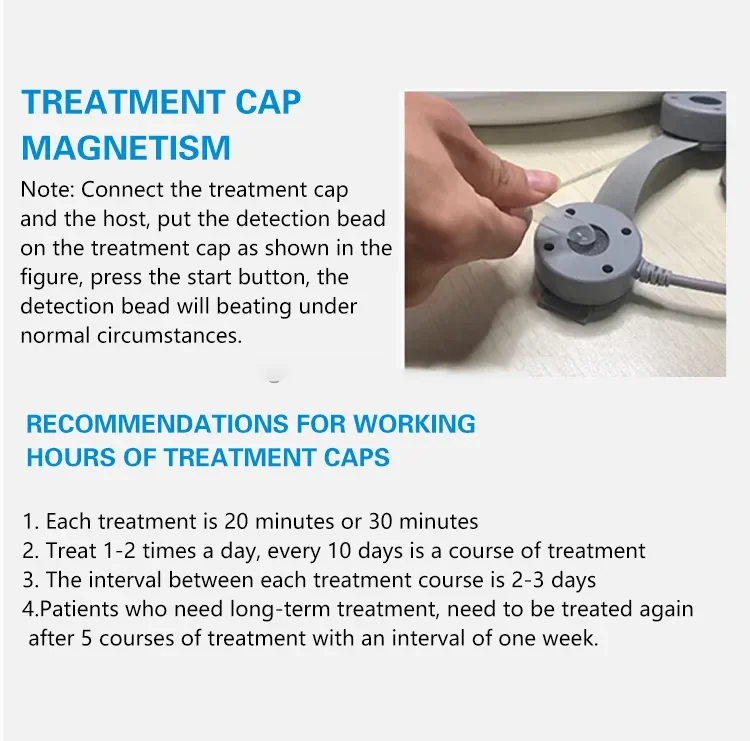 TREATMENT CAP MAGNETISM

Note: Connect the treatment cap and the host, put the detection bead on the treatment cap as shown in the figure, press the start button, the detection bead will beating under normal circumstances.

RECOMMENDATIONS FOR WORKING HOURS OF TREATMENT CAPS

1. Each treatment is 20 minutes or 30 minutes
2. Treat 1-2 times a day, every 10 days is a course of treatment
3. The interval between each treatment course is 2-3 days
4.Patients who need long-term treatment, need to be treated again after 5 courses of treatment with an interval of one week.