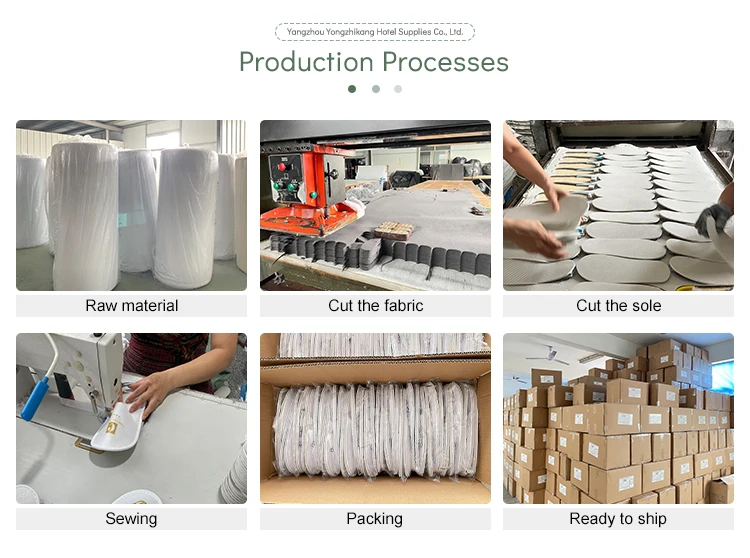 Yangzhou Yongzhikang Hotel Supplies Co., Ltd.

Production Processes

Raw material

Cut the fabric

Cut the sole

Sewing

Packing

Ready to ship