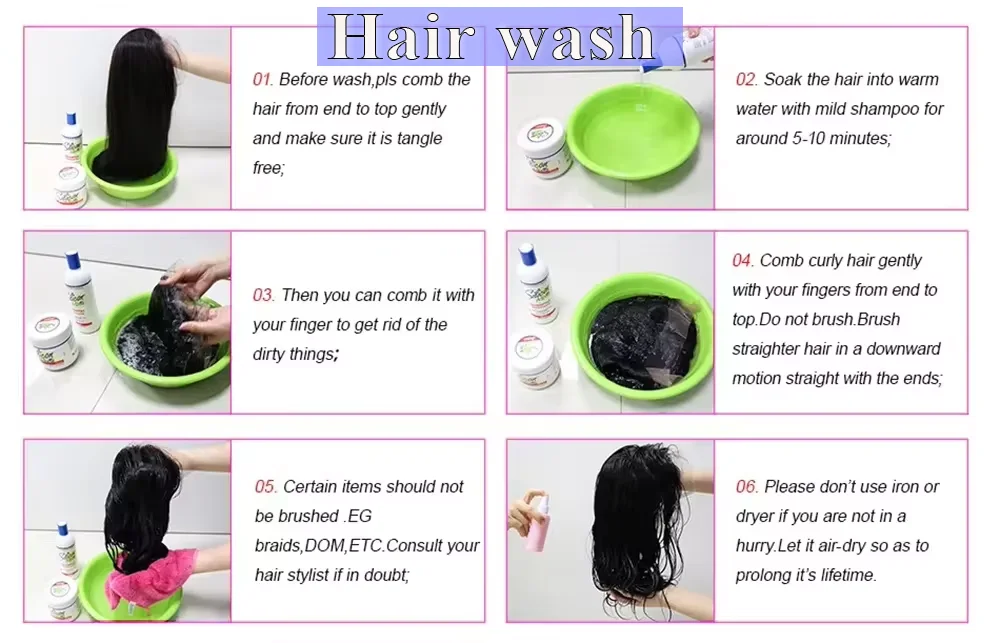 Hair wash

01. Before wash,pls comb the hair from end to top gently and make sure it is tangle free;

02. Soak the hair into warm water with mild shampoo for around 5-10 minutes;

03. Then you can comb it with your finger to get rid of the dirty things;

04. Comb curly hair gently with your fingers from end to top.Do not brush.Brush straighter hair in a downward motion straight with the ends;

05. Certain items should not be brushed .EG braids,DOM,ETC.Consult your hair stylist if in doubt;

06. Please don't use iron or dryer if you are not in a hurry.Let it air-dry so as to prolong it's lifetime.