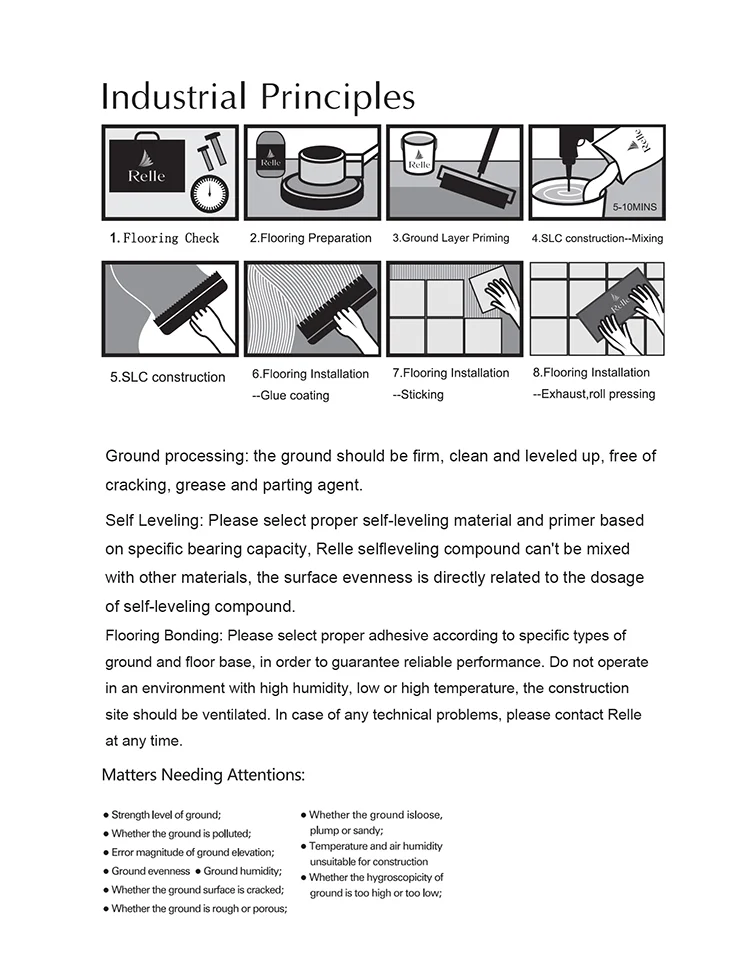 Industrial Principles

Relle

Relle

Relle

Relle

5-10MINS

1. Flooring Check

2.Flooring Preparation

3.Ground Layer Priming

4.SLC construction--Mixing

Relle

5.SLC construction

6.Flooring Installation --Glue coating

7.Flooring Installation --Sticking

8.Flooring Installation --Exhaust,roll pressing

Ground processing: the ground should be firm, clean and leveled up, free of cracking, grease and parting agent.

Self Leveling: Please select proper self-leveling material and primer based on specific bearing capacity, Relle selfleveling compound can't be mixed with other materials, the surface evenness is directly related to the dosage of self-leveling compound.

Flooring Bonding: Please select proper adhesive according to specific types of ground and floor base, in order to guarantee reliable performance. Do not operate in an environment with high humidity, low or high temperature, the construction site should be ventilated. In case of any technical problems, please contact Relle at any time.

Matters Needing Attentions:

● Strength level of ground;
● Whether the ground is polluted;
● Error magnitude of ground elevation;
● Ground evenness ● Ground humidity;
● Whether the ground surface is cracked;
● Whether the ground is rough or porous;

● Whether the ground isloose, plump or sandy;
● Temperature and air humidity unsuitable for construction
● Whether the hygroscopicity of ground is too high or too low;