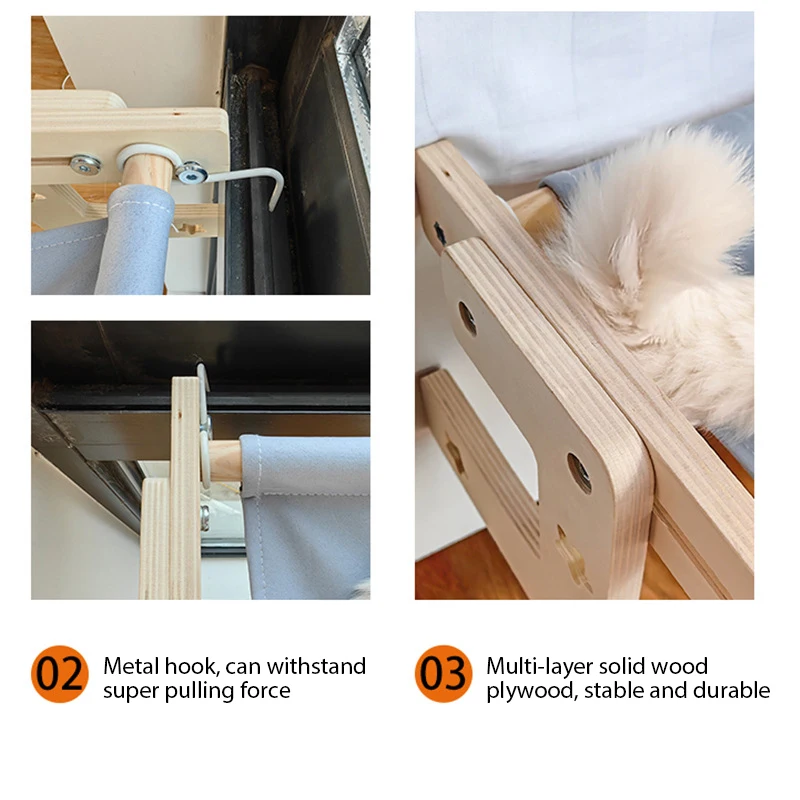 02 Metal hook, can withstand super pulling force

03 Multi-layer solid wood plywood, stable and durable