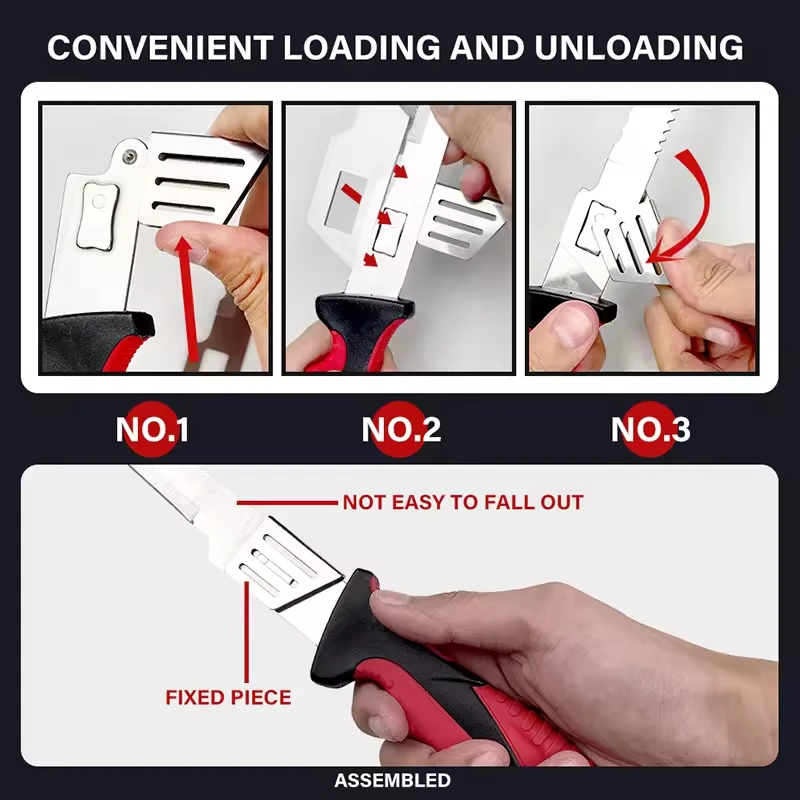 CONVENIENT LOADING AND UNLOADING

NO.1

NO.2

NO.3

NOT EASY TO FALL OUT

FIXED PIECE

ASSEMBLED