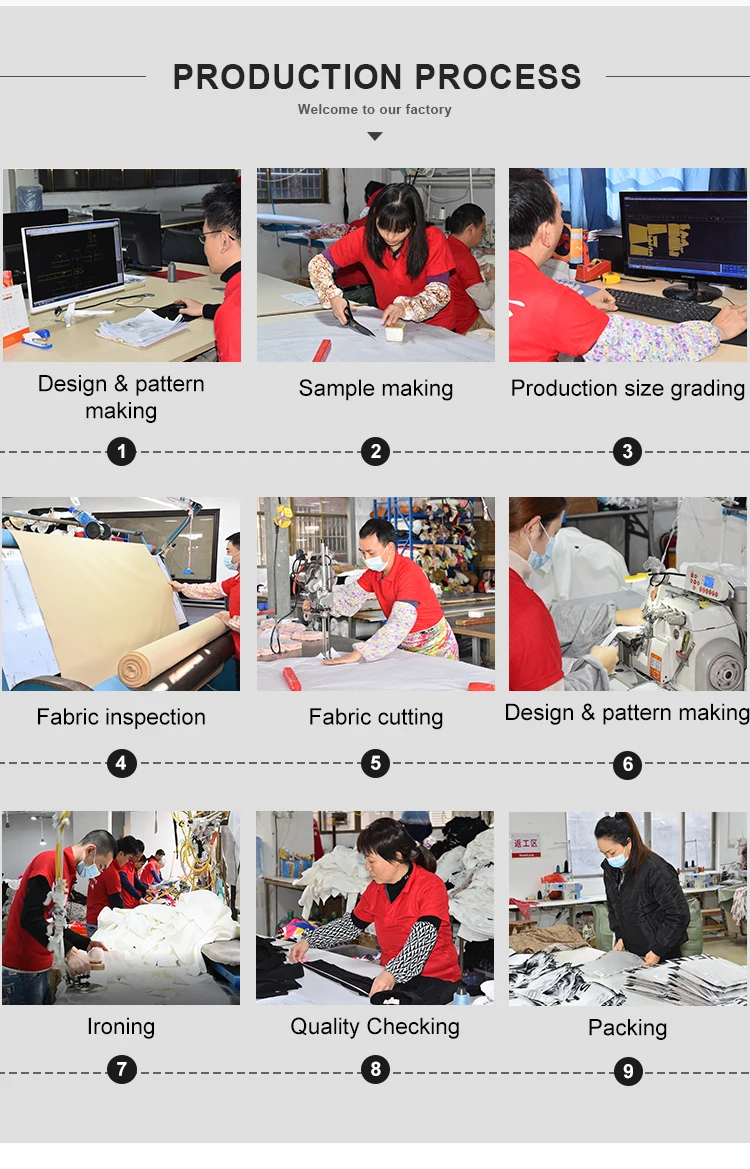 PRODUCTION PROCESS

Welcome to our factory

Design & pattern making

Sample making

Production size grading

1

2

3

Fabric inspection

Fabric cutting

Design & pattern making

4

5

6

返工区

Ironing

Quality Checking

Packing

7

8

9