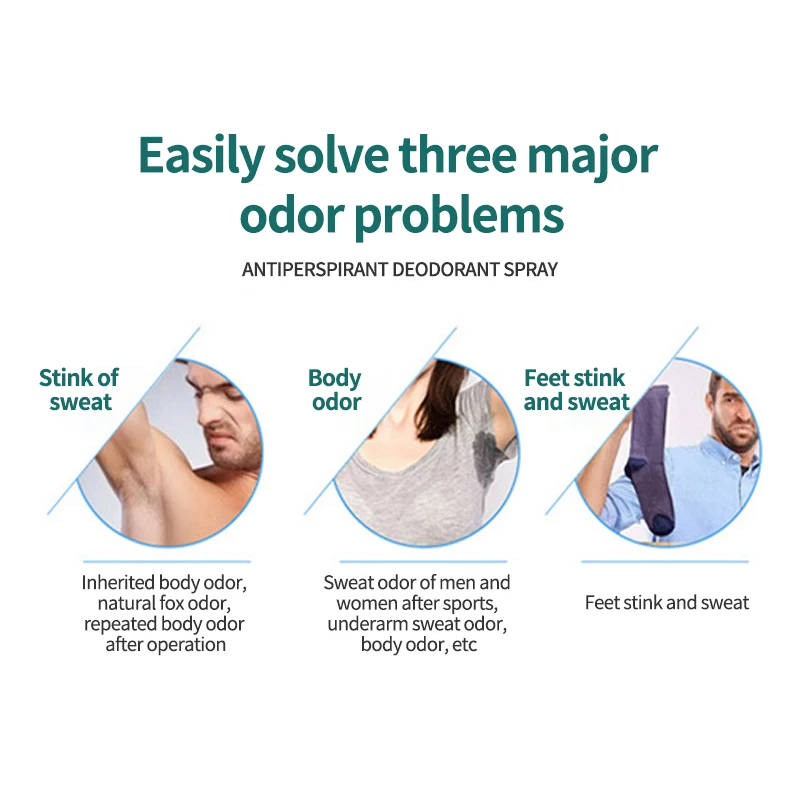 Easily solve three major odor problems

ANTIPERSPIRANT DEODORANT SPRAY

Stink of sweat

Inherited body odor, natural fox odor, repeated body odor after operation

Body odor

Sweat odor of men and women after sports, underarm sweat odor, body odor, etc

Feet stink and sweat

Feet stink and sweat