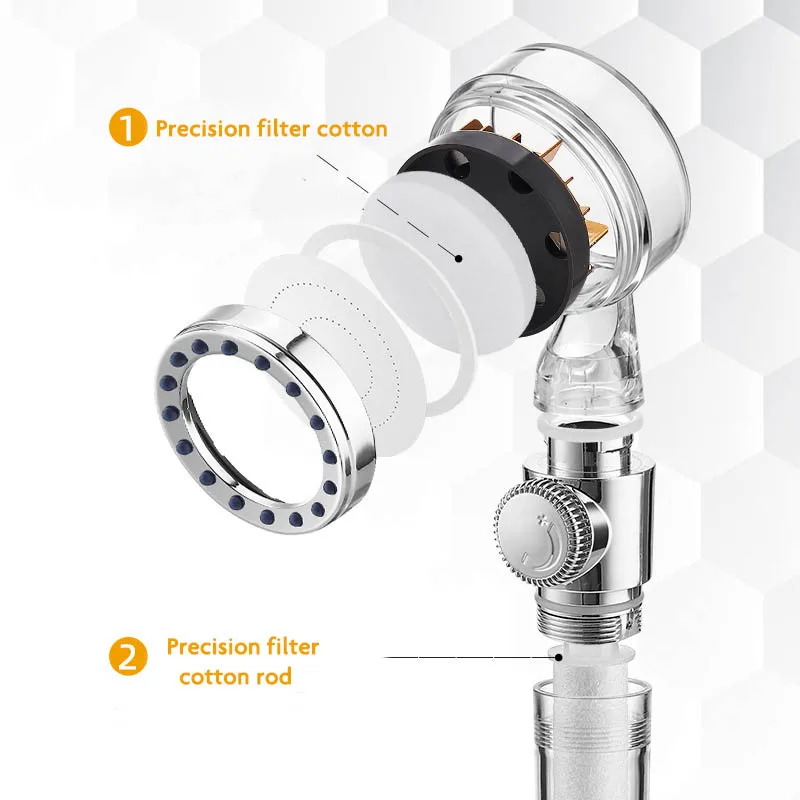 1 Precision filter cotton

2 Precision filter cotton rod