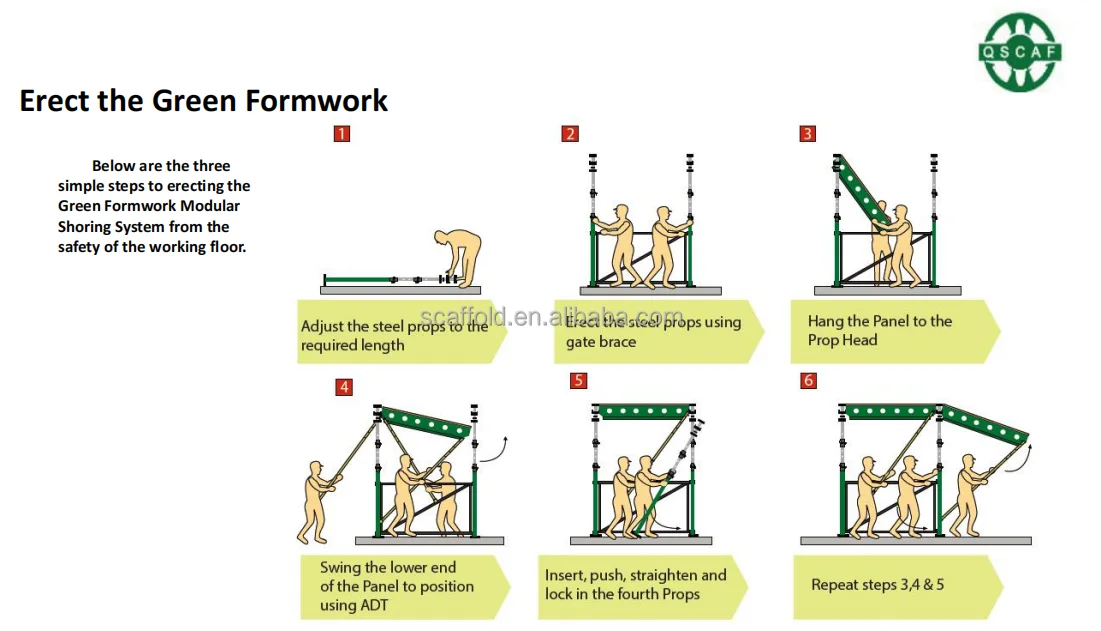 QSCAF

Erect the Green Formwork

Below are the three simple steps to erecting the Green Formwork Modular Shoring System from the safety of the working floor.

1

Adjust the steel props to the required length

2

Erect the steel props using gate brace

3

Hang the Panel to the Prop Head

4

Swing the lower end of the Panel to position using ADT

5

Insert, push, straighten and lock in the fourth Props

6

Repeat steps 3,4 & 5

scaffold.en.alibaba.com