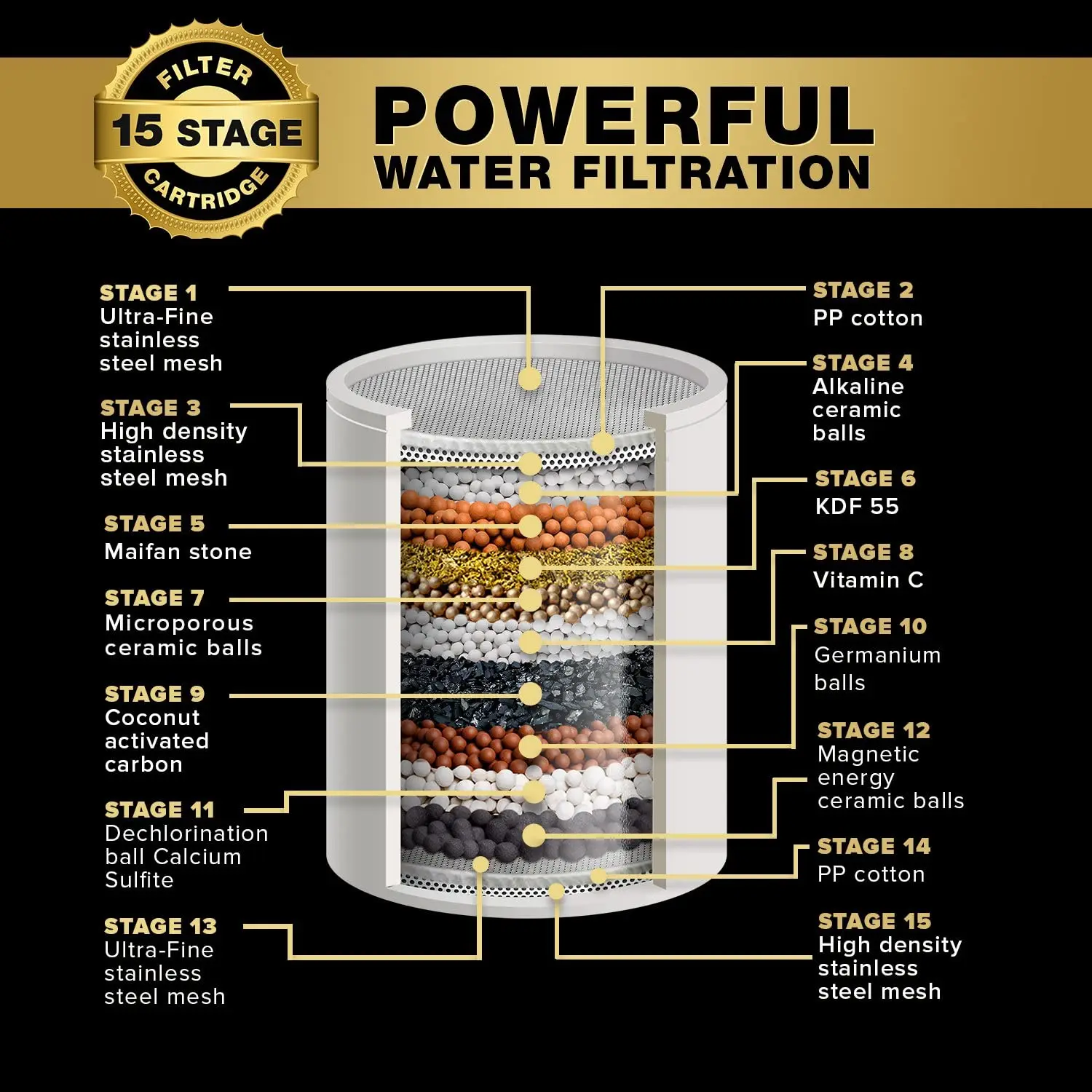 FILTER
15 STAGE
CARTRIDGE

POWERFUL
WATER FILTRATION

STAGE 1
Ultra-Fine stainless steel mesh

STAGE 3
High density stainless steel mesh

STAGE 5
Maifan stone

STAGE 7
Microporous ceramic balls

STAGE 9
Coconut activated carbon

STAGE 11
Dechlorination ball Calcium Sulfite

STAGE 13
Ultra-Fine stainless steel mesh

STAGE 2
PP cotton

STAGE 4
Alkaline ceramic balls

STAGE 6
KDF 55

STAGE 8
Vitamin C

STAGE 10
Germanium balls

STAGE 12
Magnetic energy ceramic balls

STAGE 14
PP cotton

STAGE 15
High density stainless steel mesh