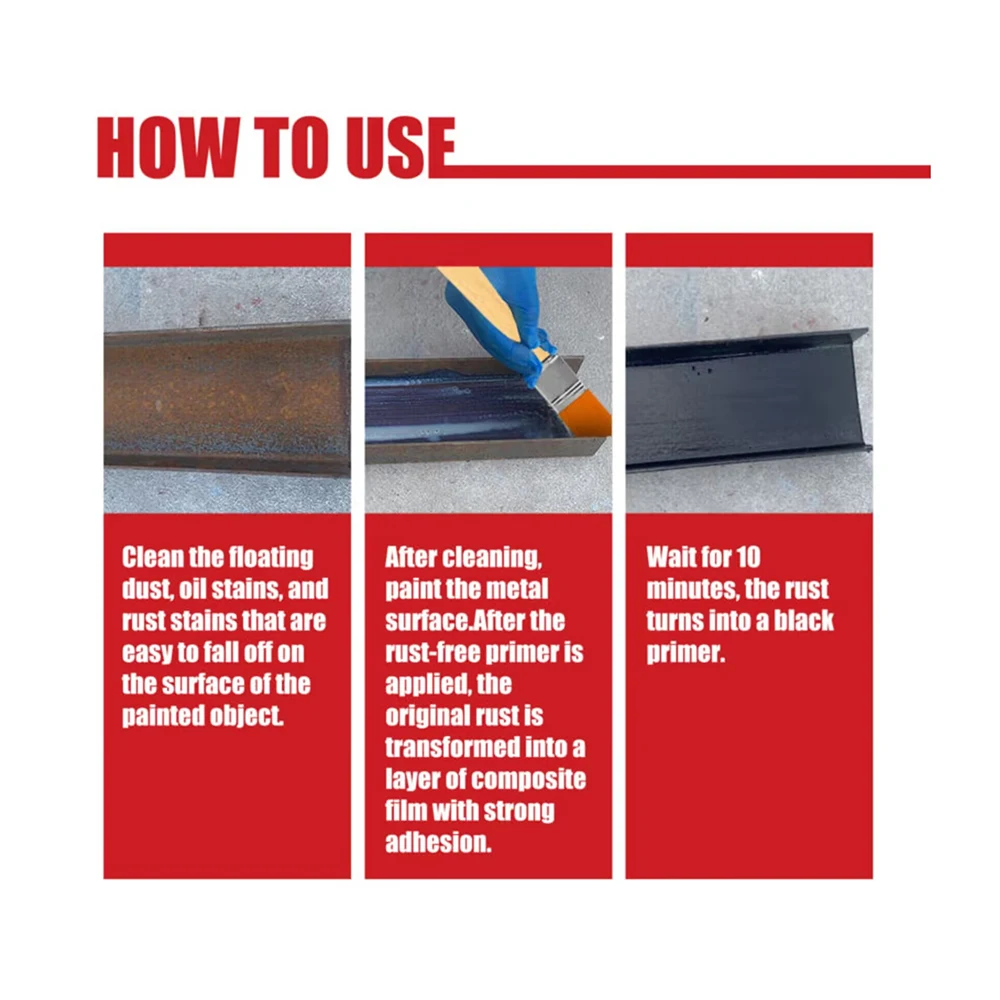 HOW TO USE

Clean the floating dust, oil stains, and rust stains that are easy to fall off on the surface of the painted object.

After cleaning, paint the metal surface.After the rust-free primer is applied, the original rust is transformed into a layer of composite film with strong adhesion.

Wait for 10 minutes, the rust turns into a black primer.