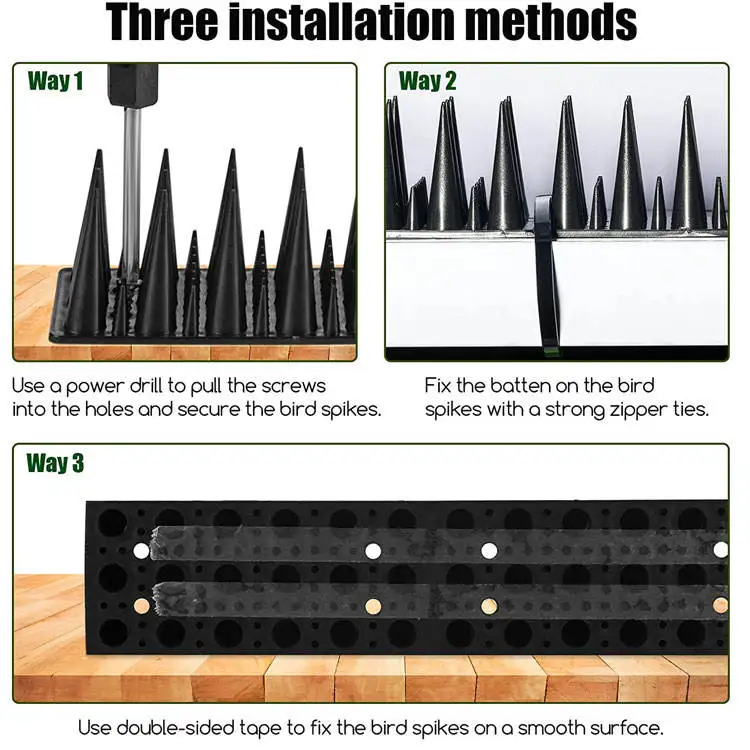 Three installation methods

Way 1

Use a power drill to pull the screws into the holes and secure the bird spikes.

Way 2

Fix the batten on the bird spikes with a strong zipper ties.

Way 3

Use double-sided tape to fix the bird spikes on a smooth surface.