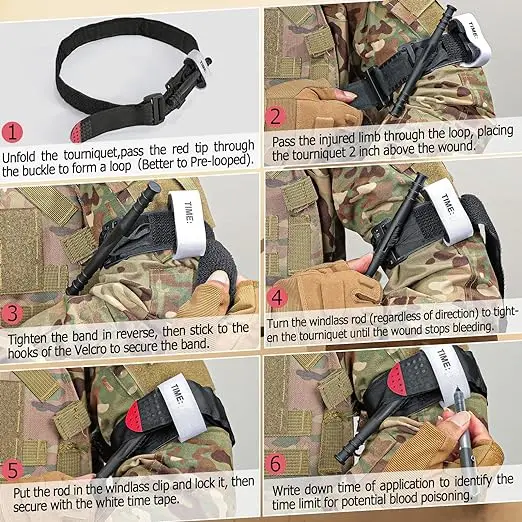 TIME:

1

Unfold the tourniquet,pass the red tip through the buckle to form a loop (Better to Pre-looped).

TIME:

2

Pass the injured limb through the loop, placing the tourniquet 2 inch above the wound.

TIME:

3

Tighten the band in reverse, then stick to the hooks of the Velcro to secure the band.

TIME:

4

Turn the windlass rod (regardless of direction) to tighten the tourniquet until the wound stops bleeding.

TIME:

5

Put the rod in the windlass clip and lock it, then secure with the white time tape.

TIME:

6

Write down time of application to identify the time limit for potential blood poisoning.