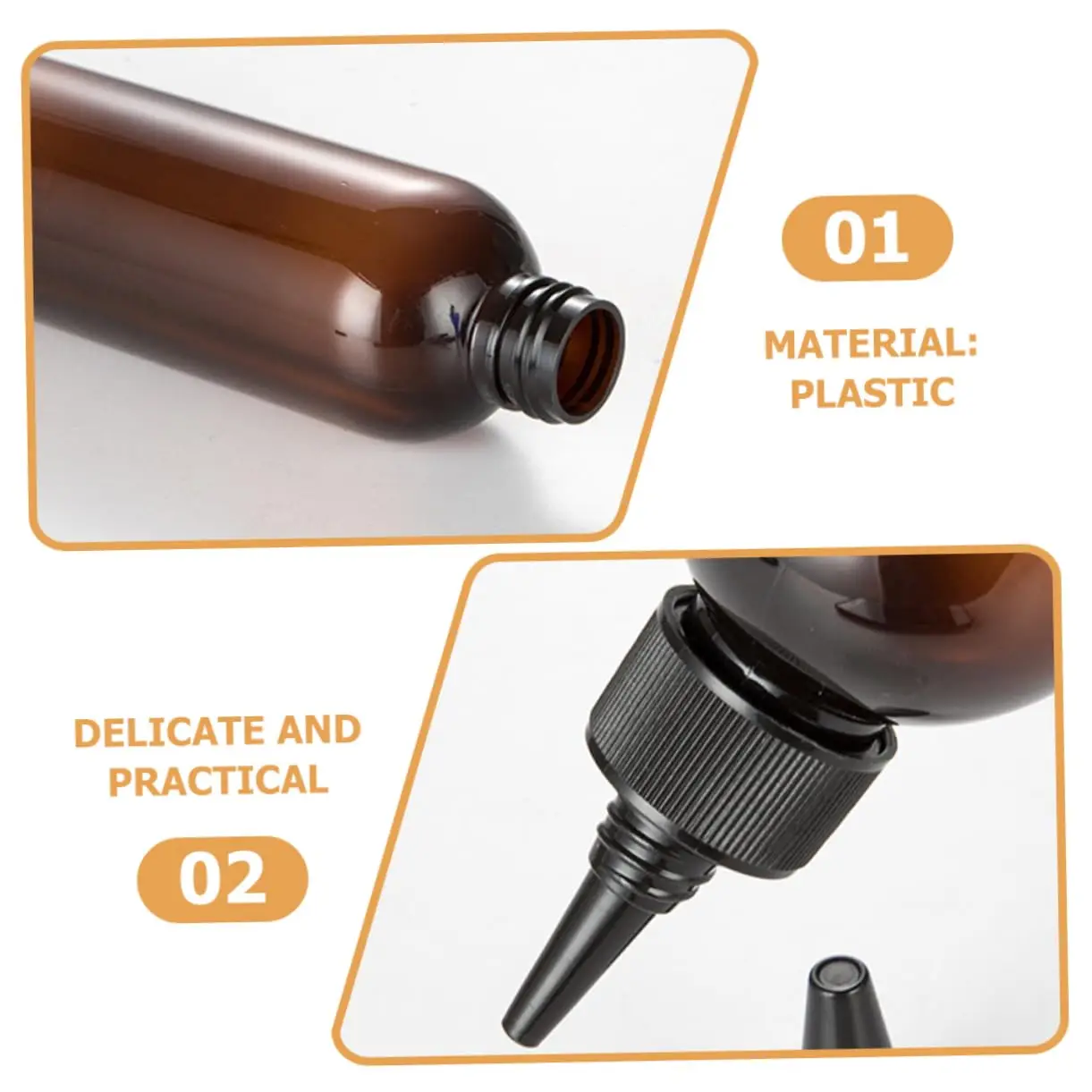 01

MATERIAL: PLASTIC

DELICATE AND PRACTICAL

02