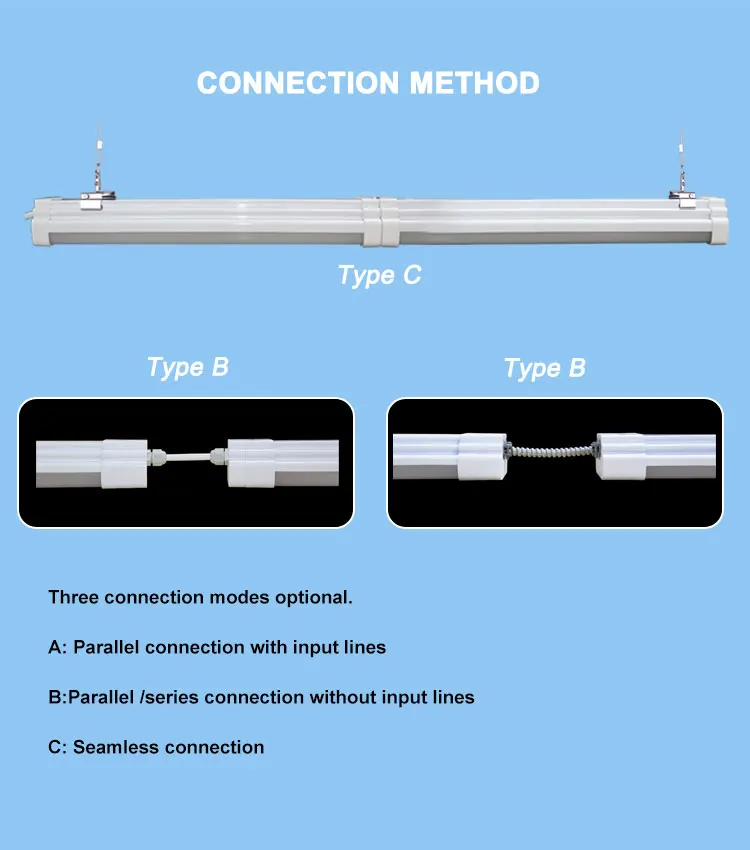 CONNECTION METHOD

Type C

Type B

Type B

Three connection modes optional.

A: Parallel connection with input lines

B:Parallel /series connection without input lines

C: Seamless connection